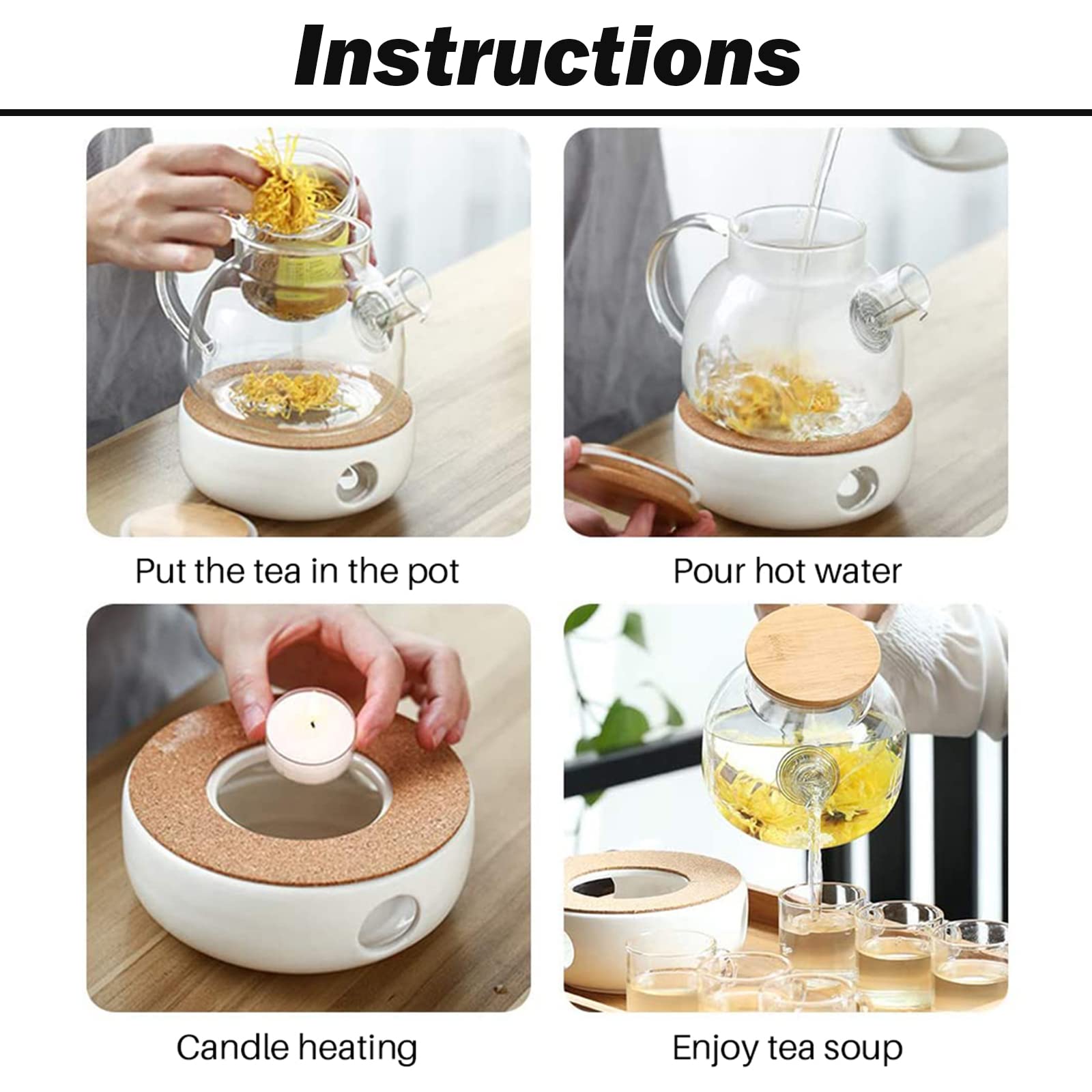 Instructions

Put the tea in the pot

Pour hot water

Candle heating

Enjoy tea soup