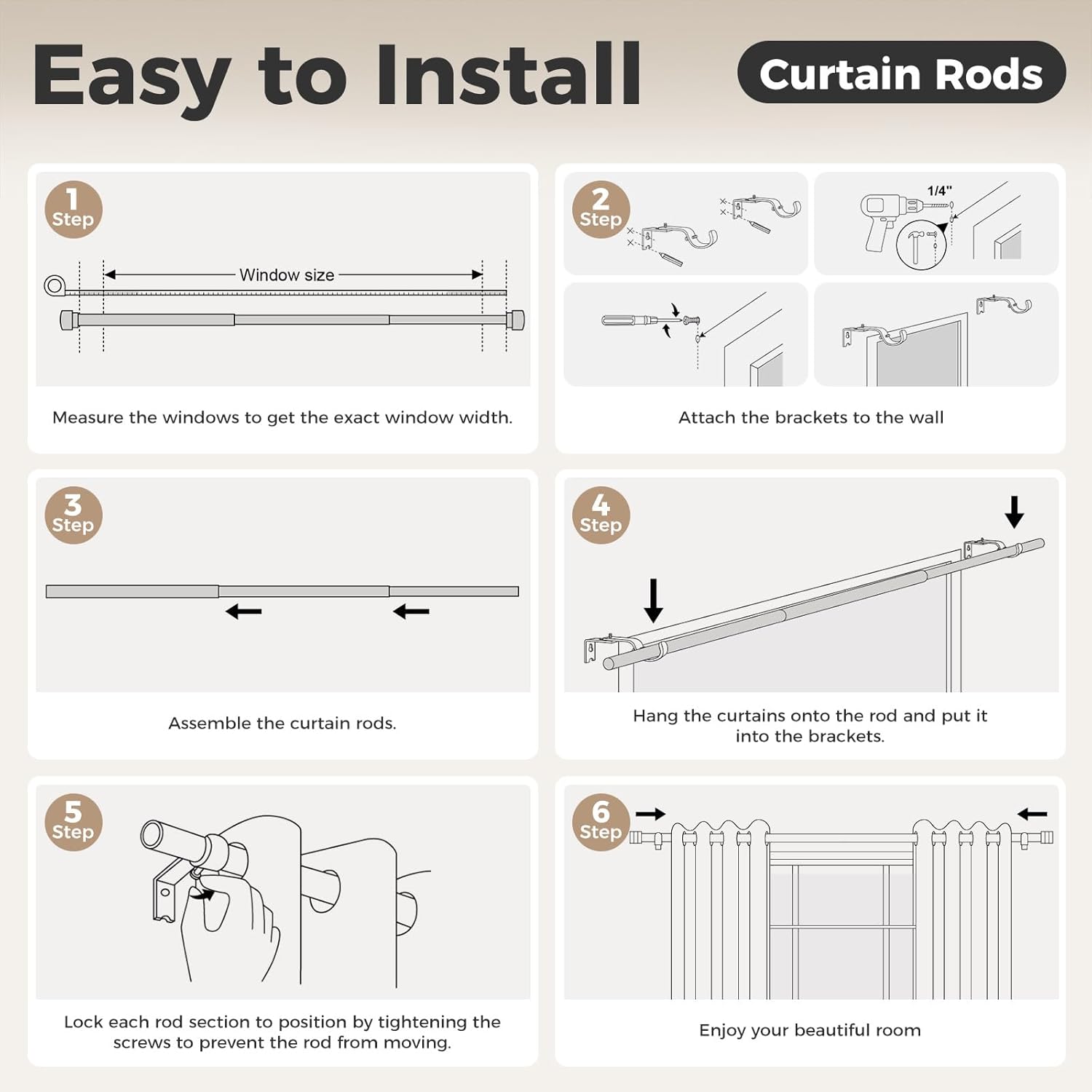 Easy to Install

Curtain Rods

1
Step

Window size

Measure the windows to get the exact window width.

2
Step

1/4"

Attach the brackets to the wall

3
Step

Assemble the curtain rods.

4
Step

Hang the curtains onto the rod and put it into the brackets.

5
Step

Lock each rod section to position by tightening the screws to prevent the rod from moving.

6
Step

Enjoy your beautiful room