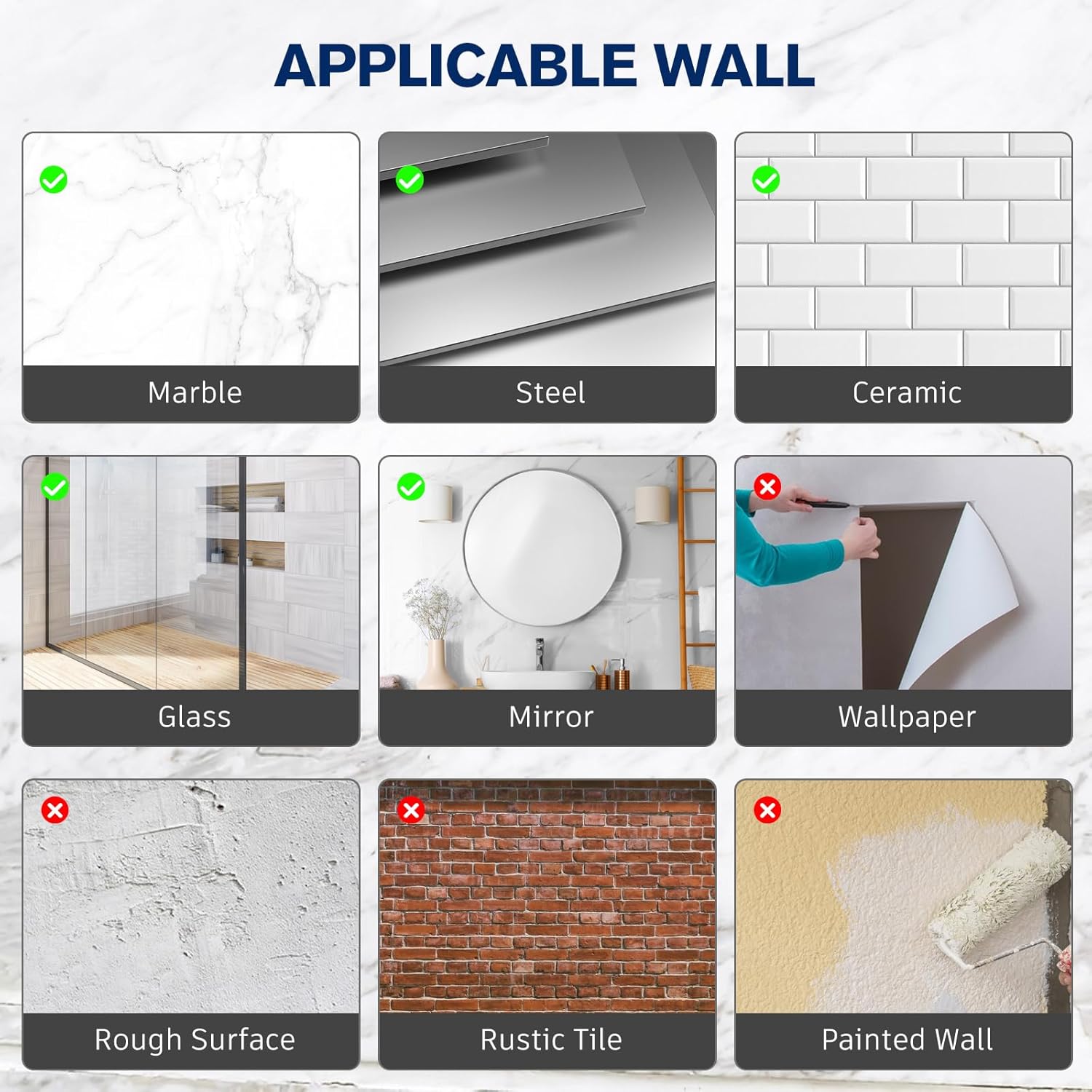 APPLICABLE WALL

Marble

Steel

Ceramic

Glass

Mirror

Wallpaper

Rough Surface

Rustic Tile

Painted Wall