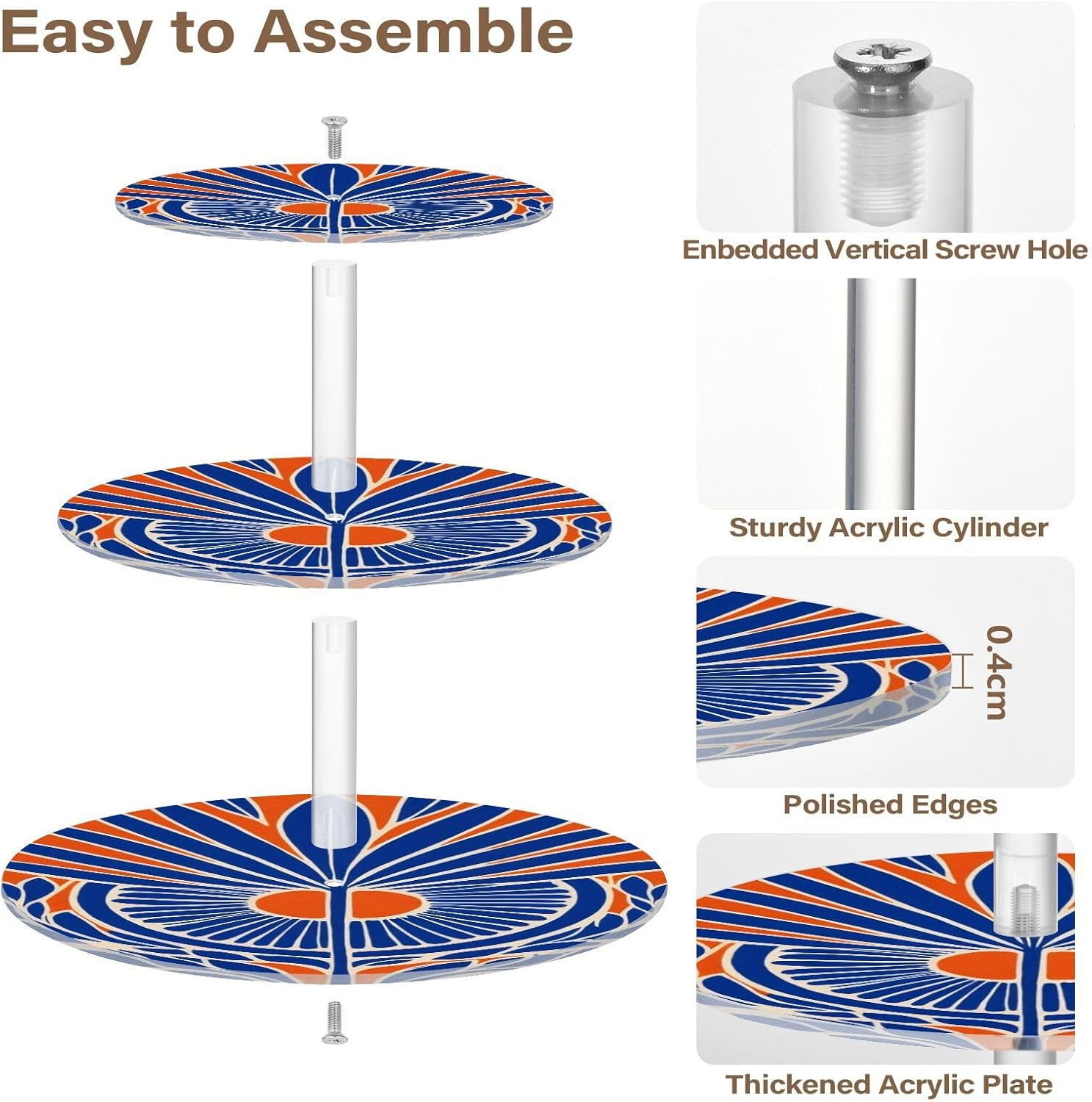 Easy to Assemble

Enbedded Vertical Screw Hole

Sturdy Acrylic Cylinder

0.4cm

Polished Edges

Thickened Acrylic Plate