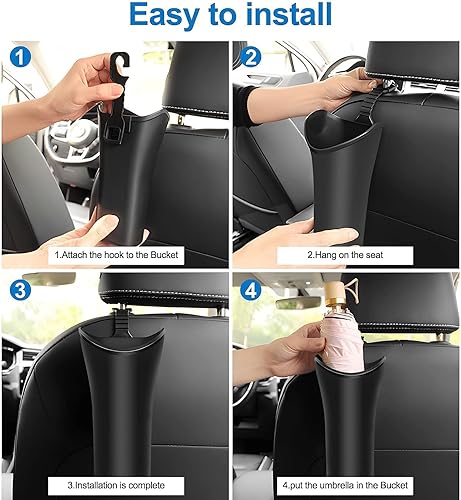 Easy to install

1

1.Attach the hook to the Bucket

2

2.Hang on the seat

3

3.Installation is complete

4

4.put the umbrella in the Bucket