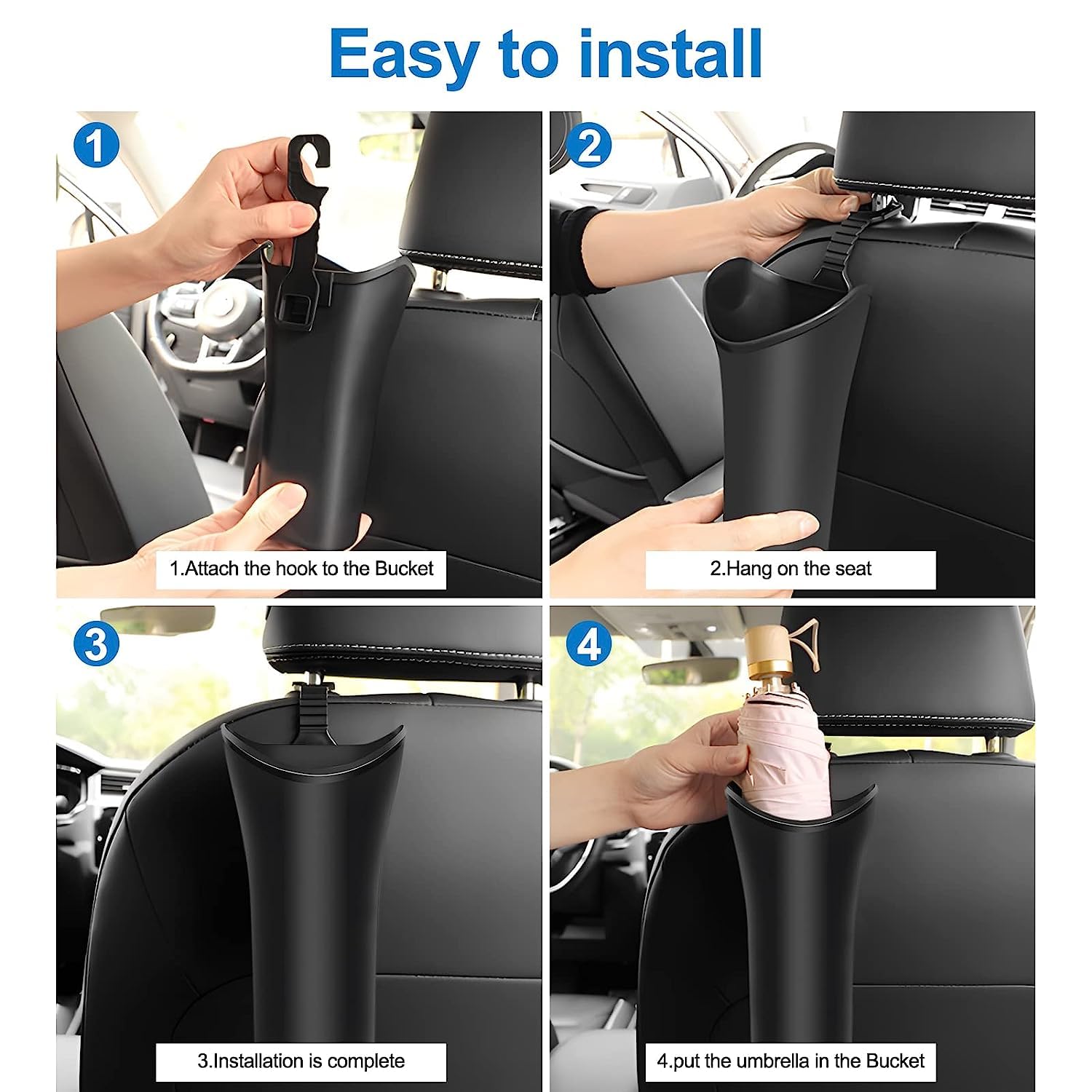 Easy to install

1

1.Attach the hook to the Bucket

2

2.Hang on the seat

3

3.Installation is complete

4

4.put the umbrella in the Bucket