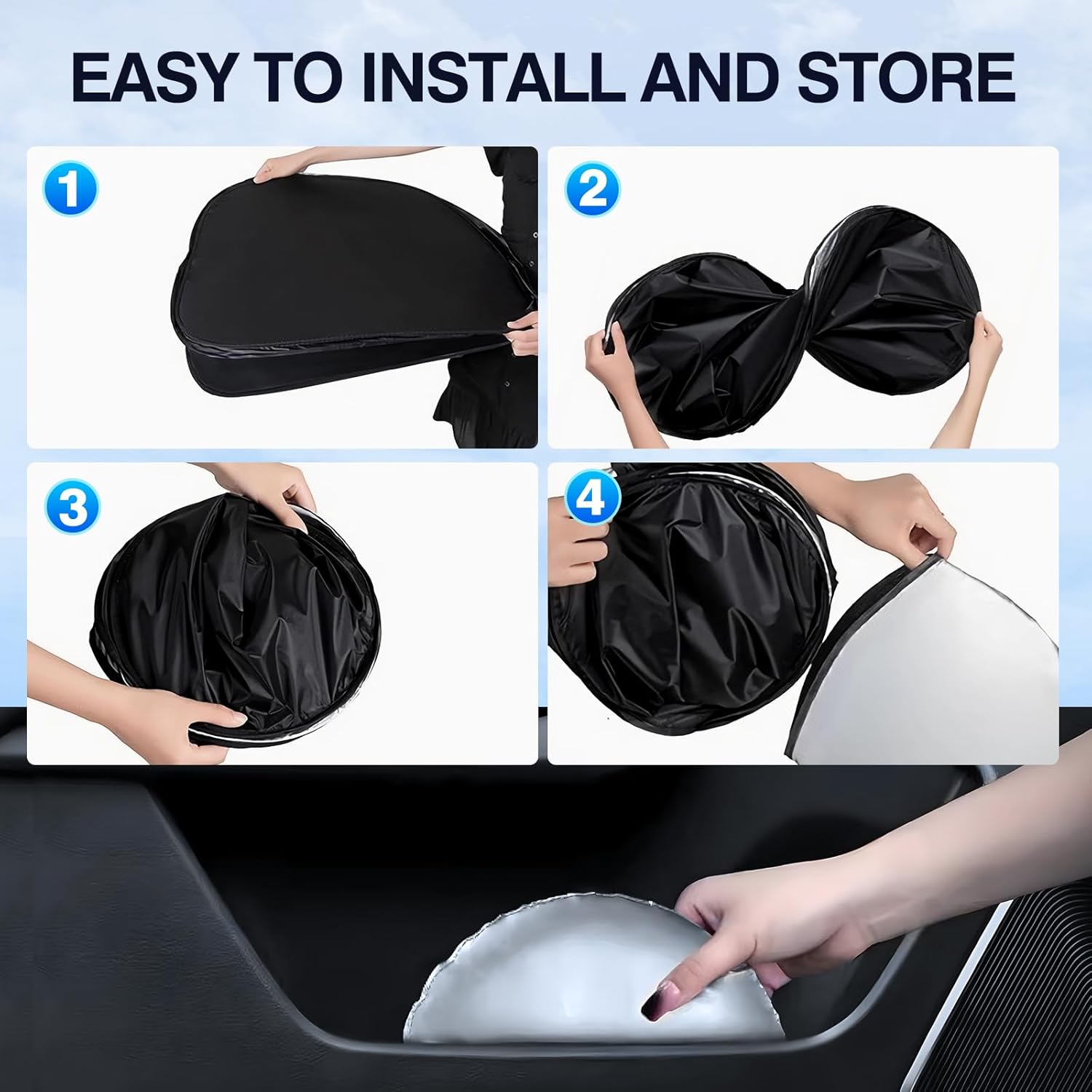 EASY TO INSTALL AND STORE

1

2

3

4