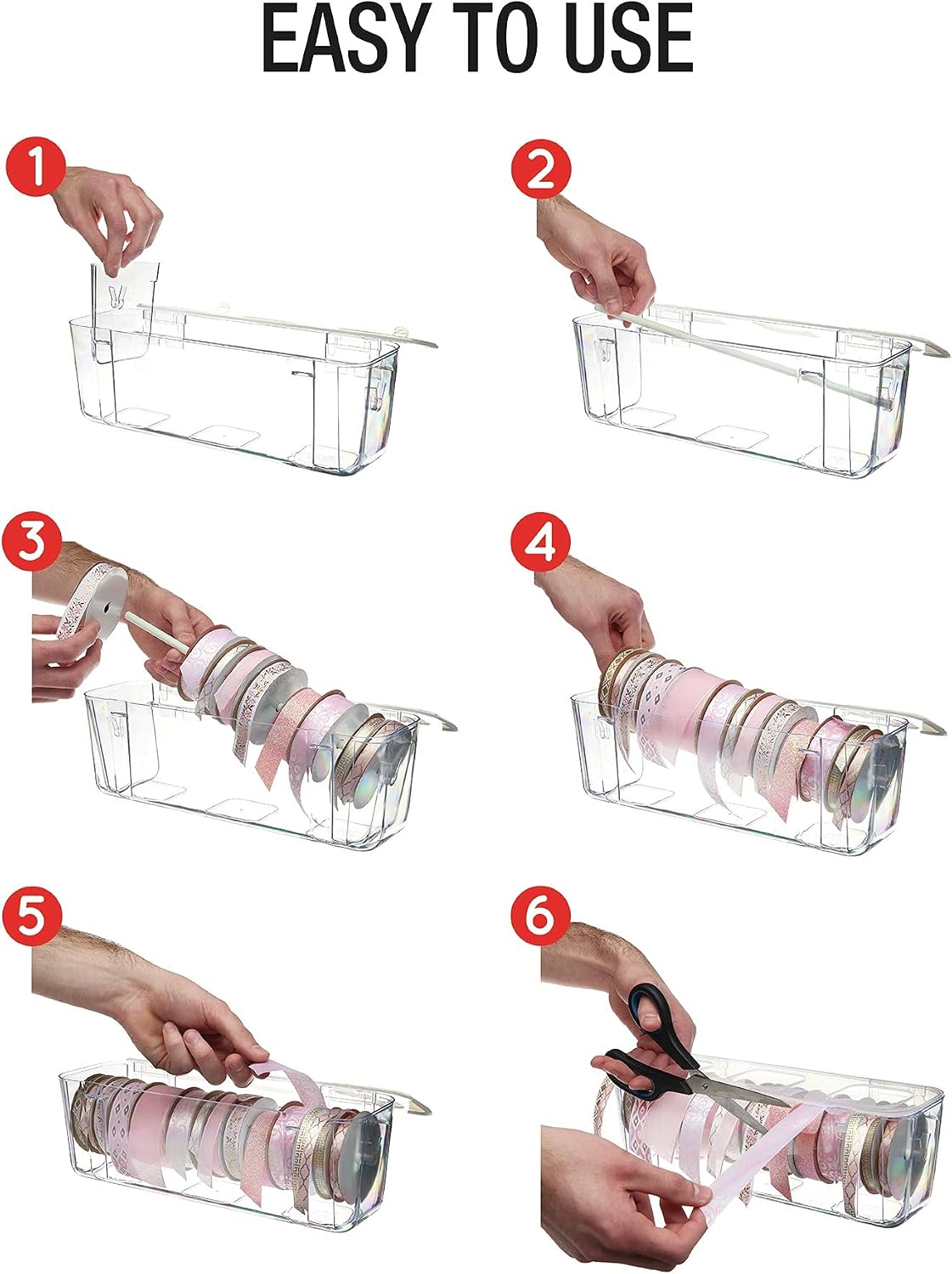 EASY TO USE

1

2

3

4

5

6