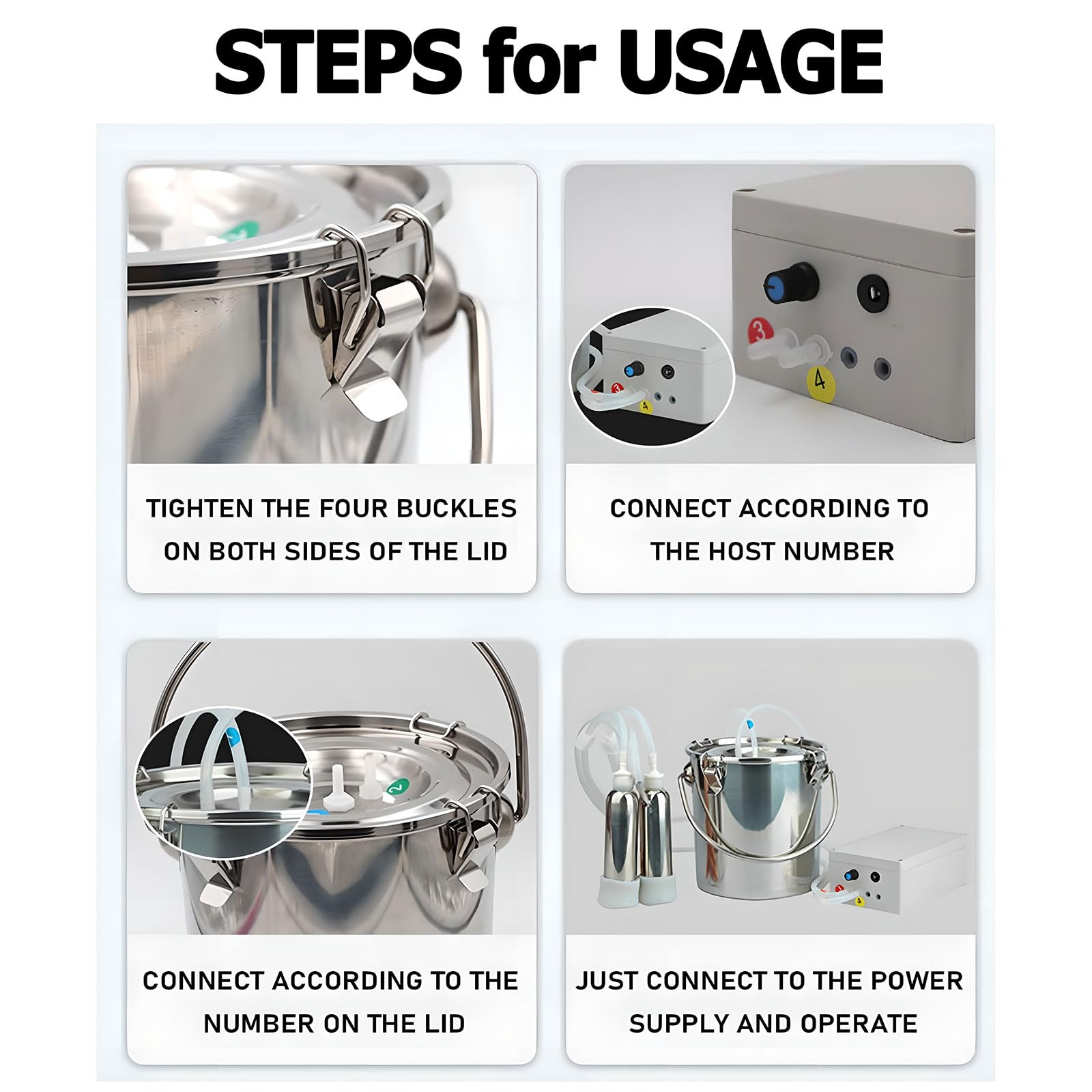 STEPS for USAGE

3

4

TIGHTEN THE FOUR BUCKLES ON BOTH SIDES OF THE LID

CONNECT ACCORDING TO THE HOST NUMBER

CONNECT ACCORDING TO THE NUMBER ON THE LID

JUST CONNECT TO THE POWER SUPPLY AND OPERATE