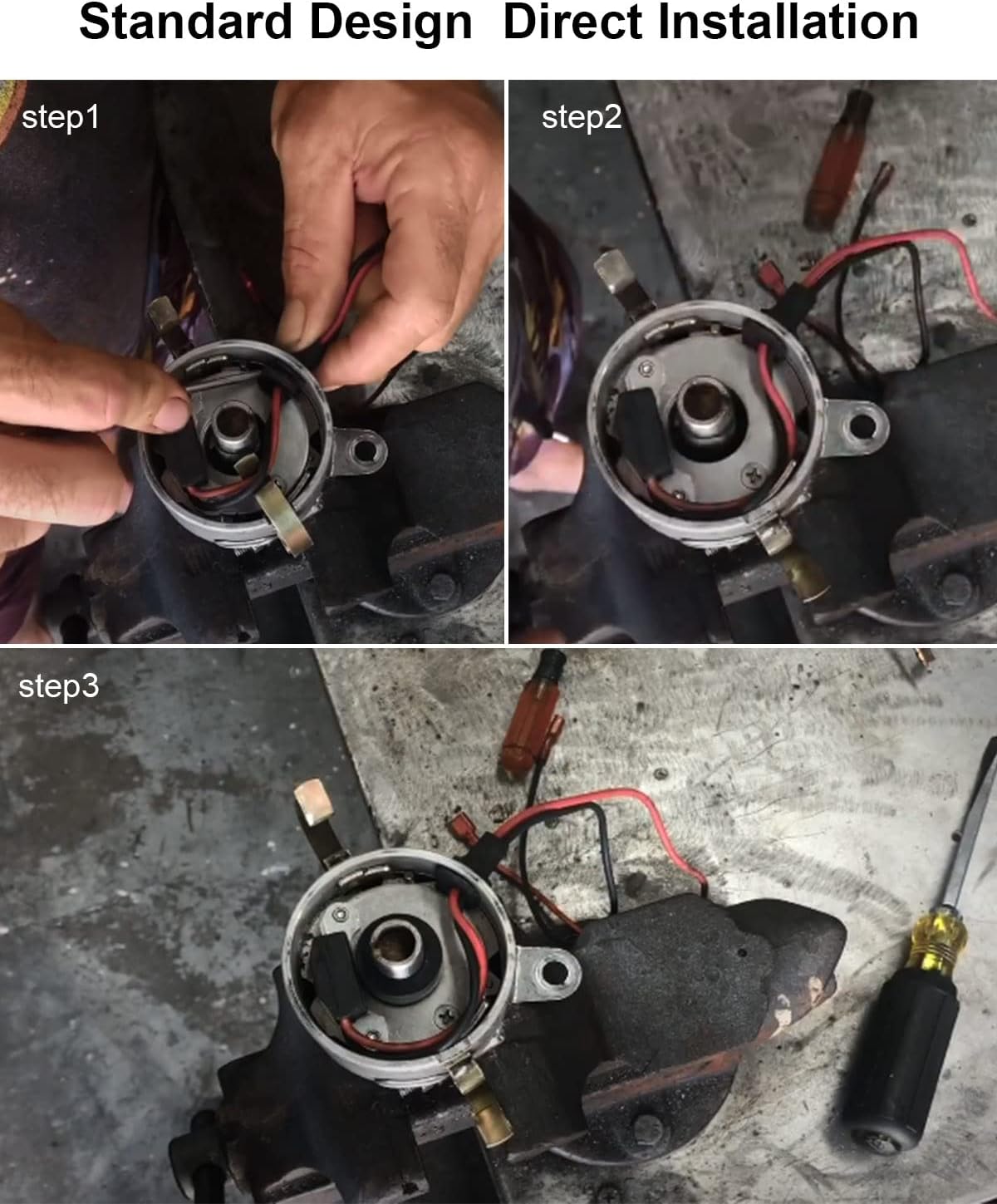 Standard Design Direct Installation

step1

step2

step3