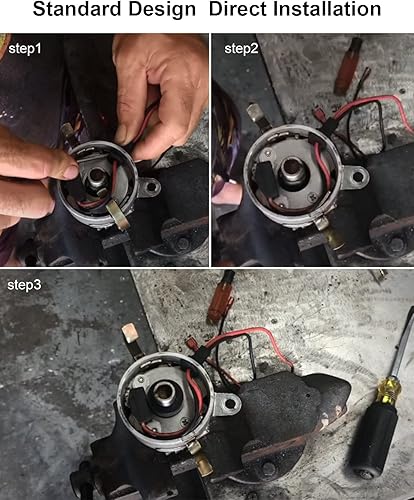 Standard Design Direct Installation

step1

step2

step3