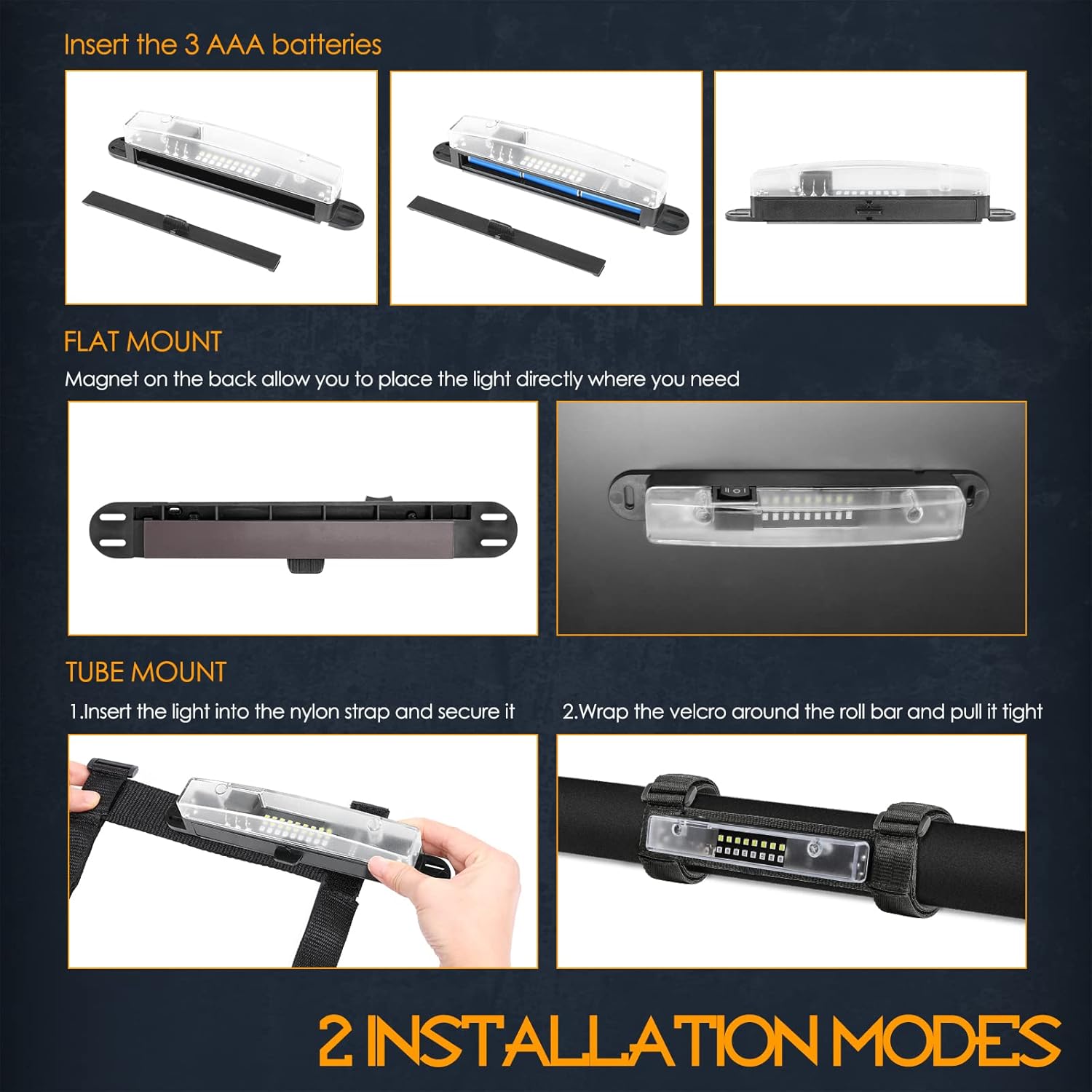 Insert the 3 AAA batteries

FLAT MOUNT

Magnet on the back allow you to place the light directly where you need

TUBE MOUNT

1.Insert the light into the nylon strap and secure it

2.Wrap the velcro around the roll bar and pull it tight

2 INSTALLATION MODES