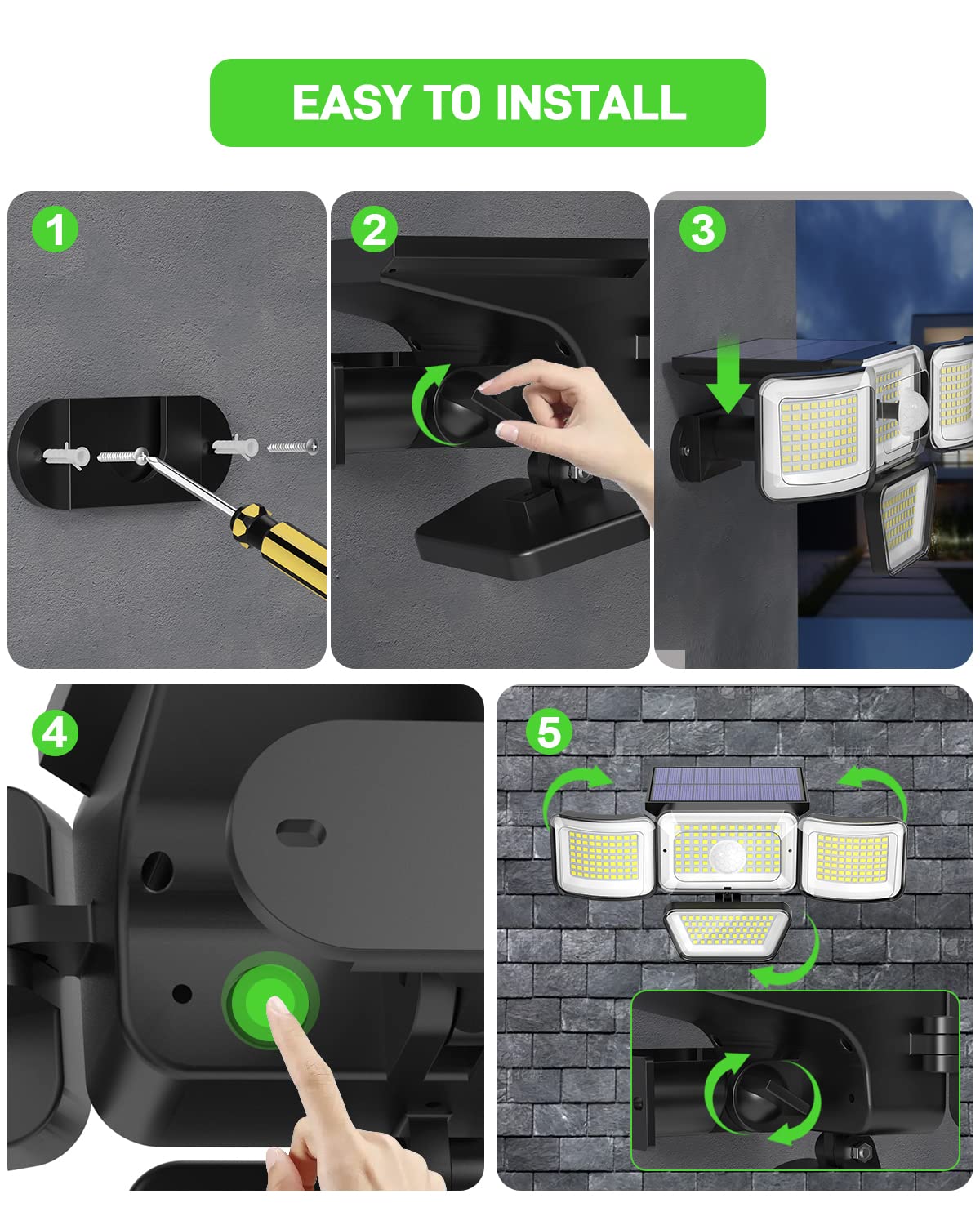 EASY TO INSTALL

1

2

3

4

5