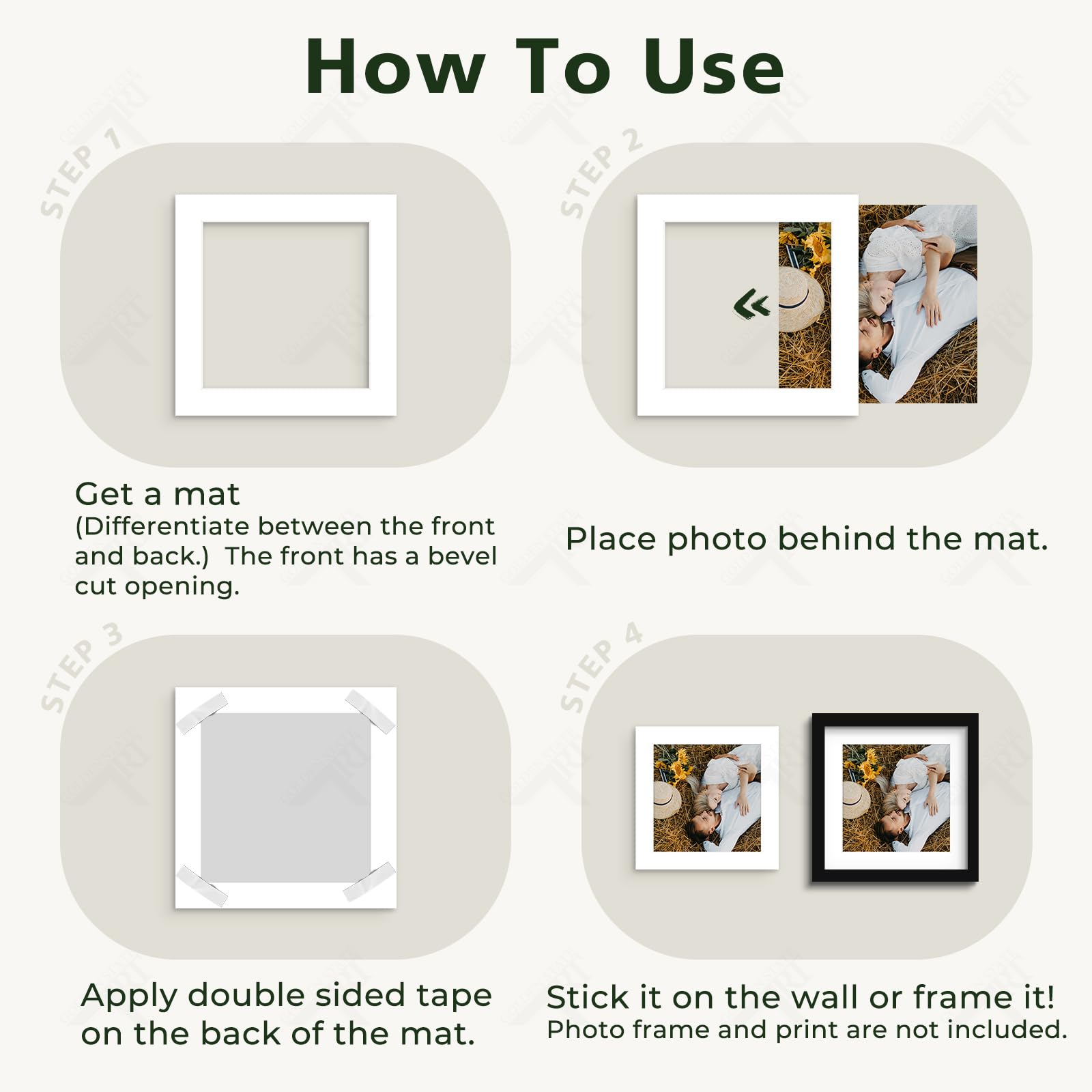 How To Use

STEP 1

Get a mat
(Differentiate between the front and back.) The front has a bevel cut opening.

STEP 2

Place photo behind the mat.

STEP 3

Apply double sided tape on the back of the mat.

STEP 4

Stick it on the wall or frame it!
Photo frame and print are not included.