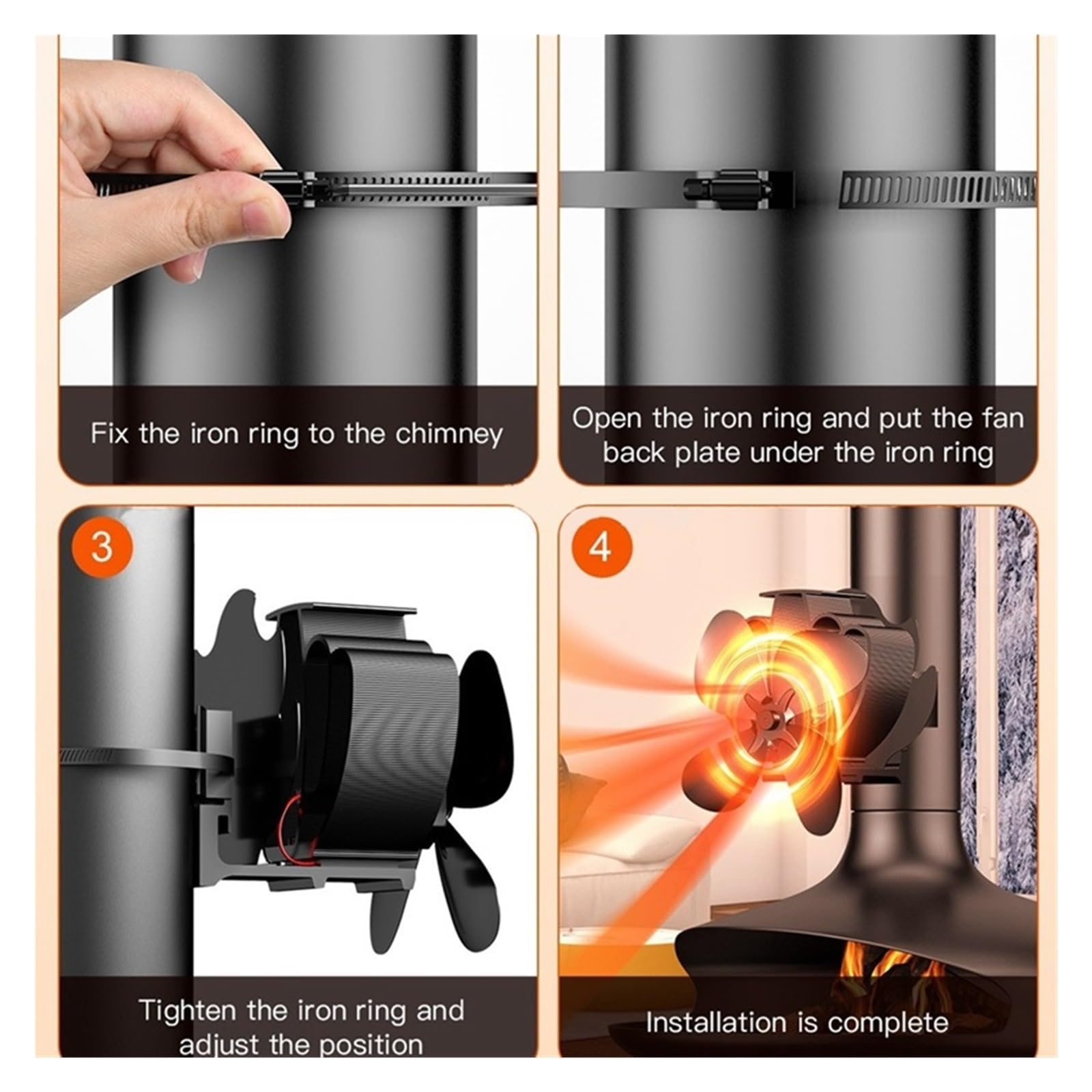 Fix the iron ring to the chimney

Open the iron ring and put the fan back plate under the iron ring

3

Tighten the iron ring and adjust the position

4

Installation is complete