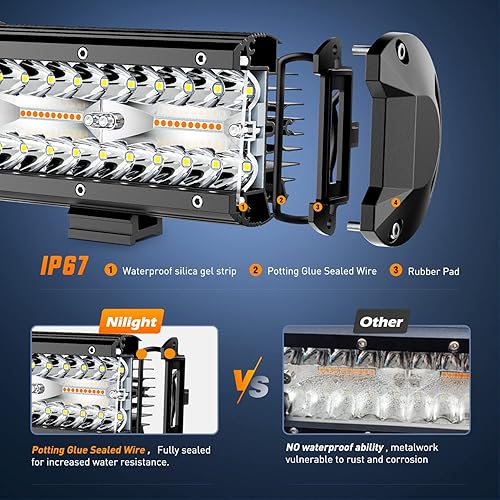 1 2 3 4

IP67 1 Waterproof silica gel strip 2 Potting Glue Sealed Wire 3 Rubber Pad

Nilight

VS

Other

Potting Glue Sealed Wire, Fully sealed for increased water resistance.

NO waterproof ability, metalwork vulnerable to rust and corrosion