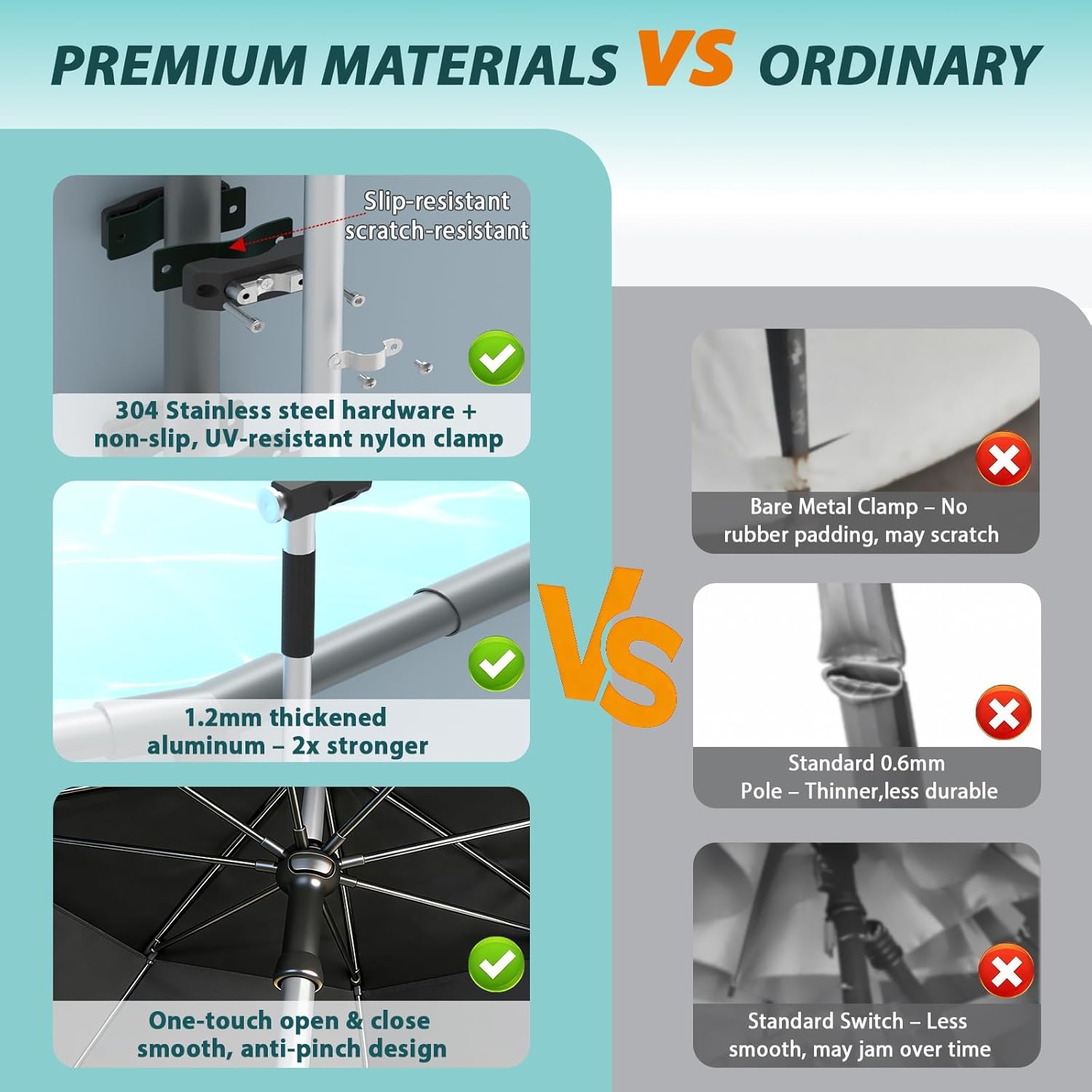 PREMIUM MATERIALS VS ORDINARY

Slip-resistant
scratch-resistant

304 Stainless steel hardware + non-slip, UV-resistant nylon clamp

1.2mm thickened aluminum – 2x stronger

One-touch open & close smooth, anti-pinch design

VS

Bare Metal Clamp – No rubber padding, may scratch

Standard 0.6mm Pole – Thinner,less durable

Standard Switch – Less smooth, may jam over time