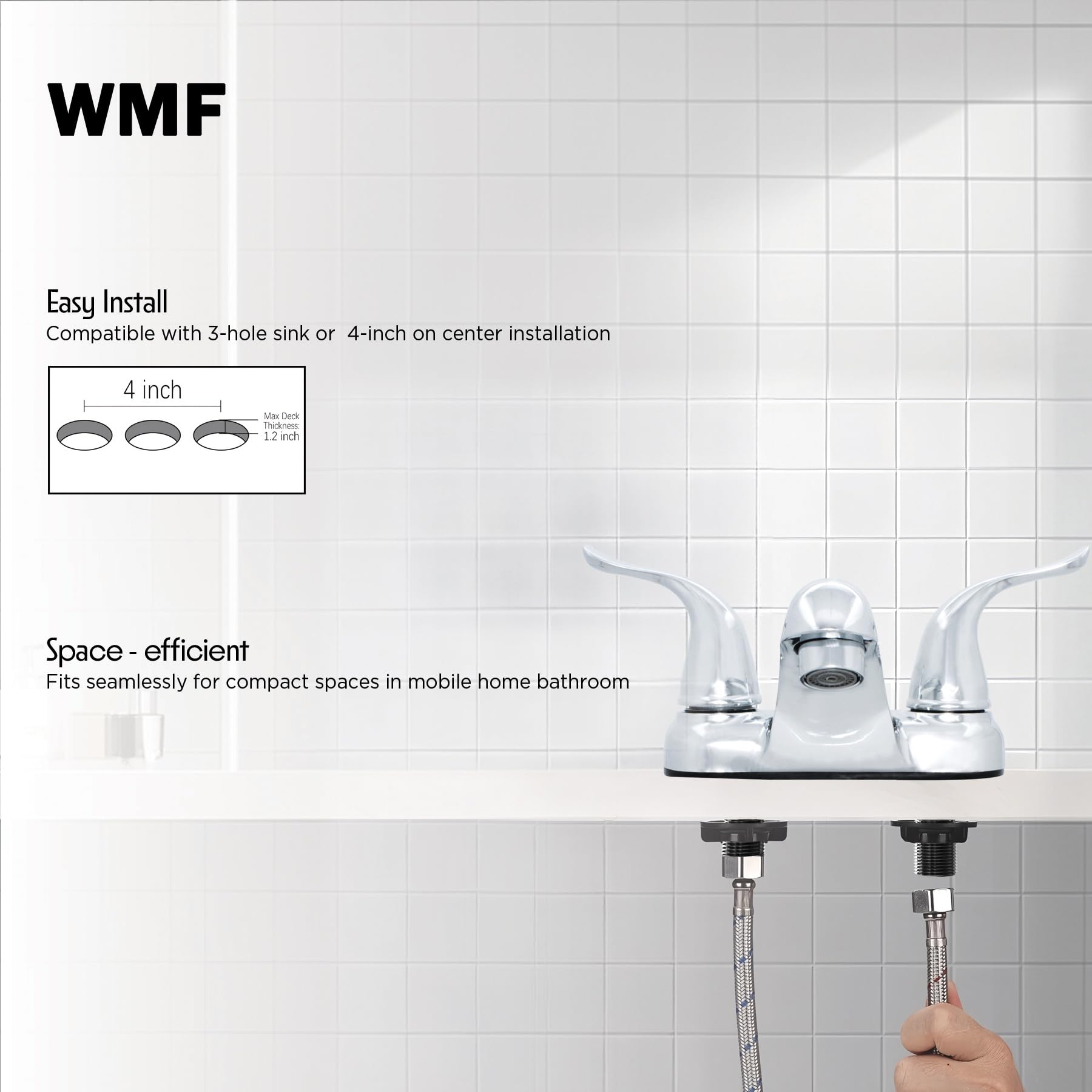 WMF

Easy Install
Compatible with 3-hole sink or 4-inch on center installation

4 inch
Max Deck Thickness: 1.2 inch

Space - efficient
Fits seamlessly for compact spaces in mobile home bathroom