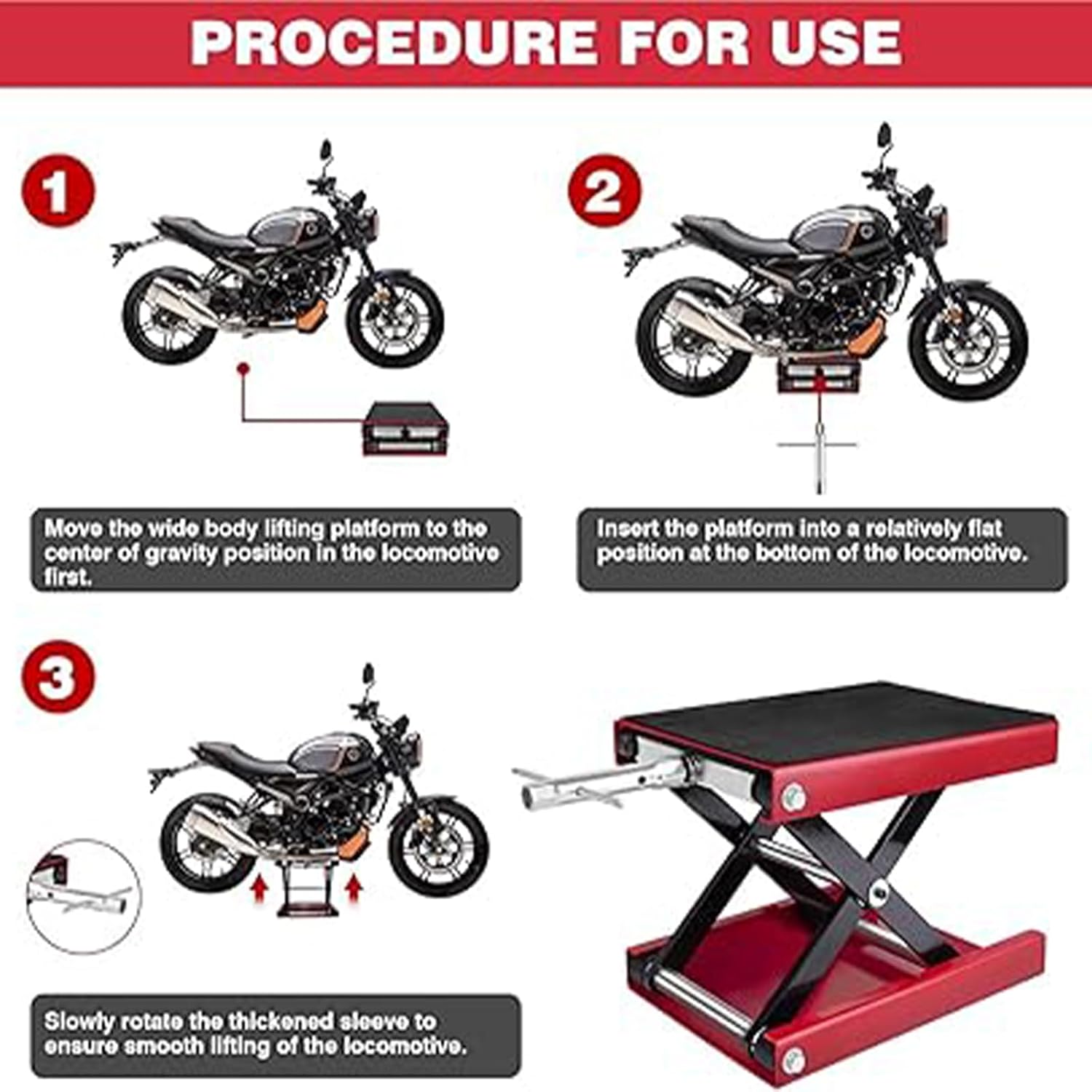 PROCEDURE FOR USE

1

Move the wide body lifting platform to the center of gravity position in the locomotive first.

2

Insert the platform into a relatively flat position at the bottom of the locomotive.

3

Slowly rotate the thickened sleeve to ensure smooth lifting of the locomotive.