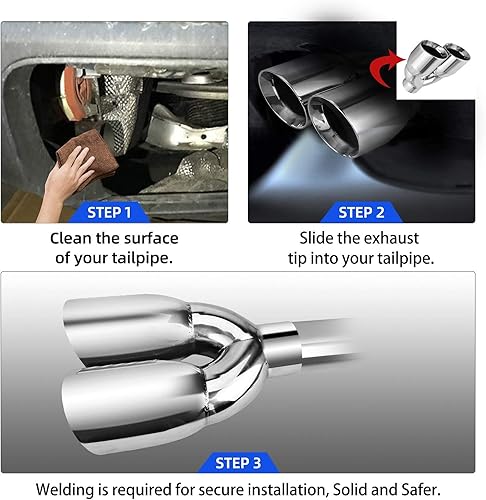 STEP 1
Clean the surface of your tailpipe.

STEP 2
Slide the exhaust tip into your tailpipe.

STEP 3
Welding is required for secure installation, Solid and Safer.