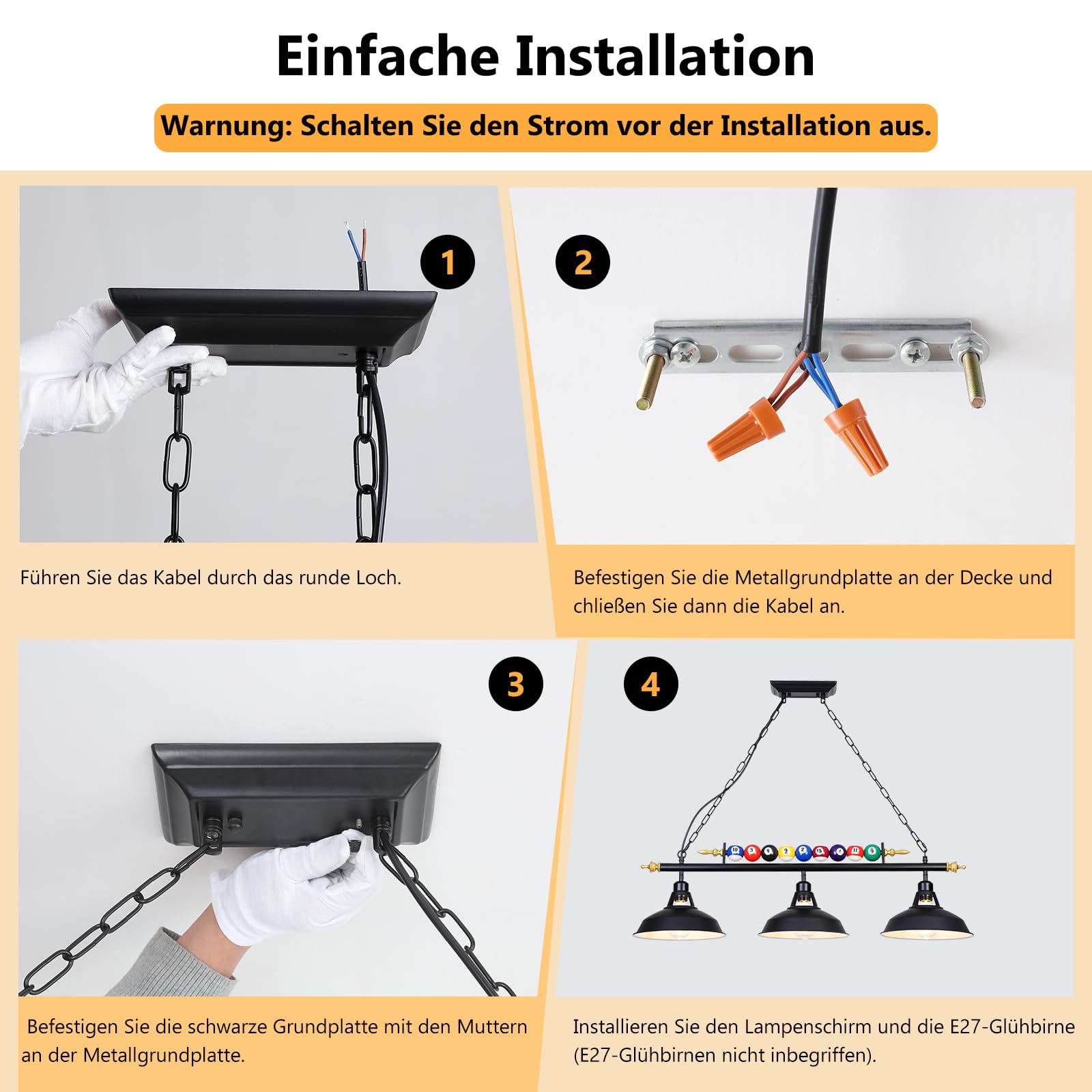 Einfache Installation

Warnung: Schalten Sie den Strom vor der Installation aus.

1

2

Führen Sie das Kabel durch das runde Loch.

Befestigen Sie die Metallgrundplatte an der Decke und chließen Sie dann die Kabel an.

3

4

Befestigen Sie die schwarze Grundplatte mit den Muttern an der Metallgrundplatte.

Installieren Sie den Lampenschirm und die E27-Glühbirne (E27-Glühbirnen nicht inbegriffen).