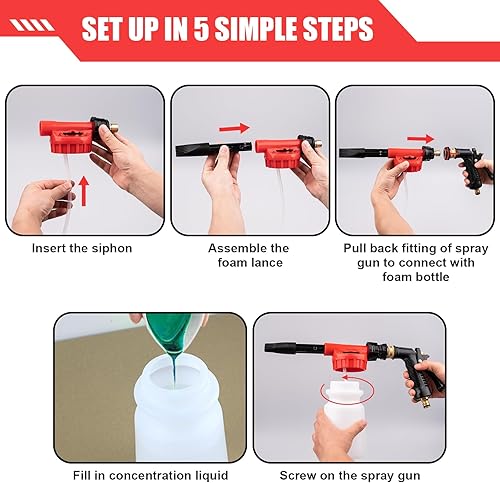 SET UP IN 5 SIMPLE STEPS

Insert the siphon

Assemble the foam lance

Pull back fitting of spray gun to connect with foam bottle

Fill in concentration liquid

Screw on the spray gun