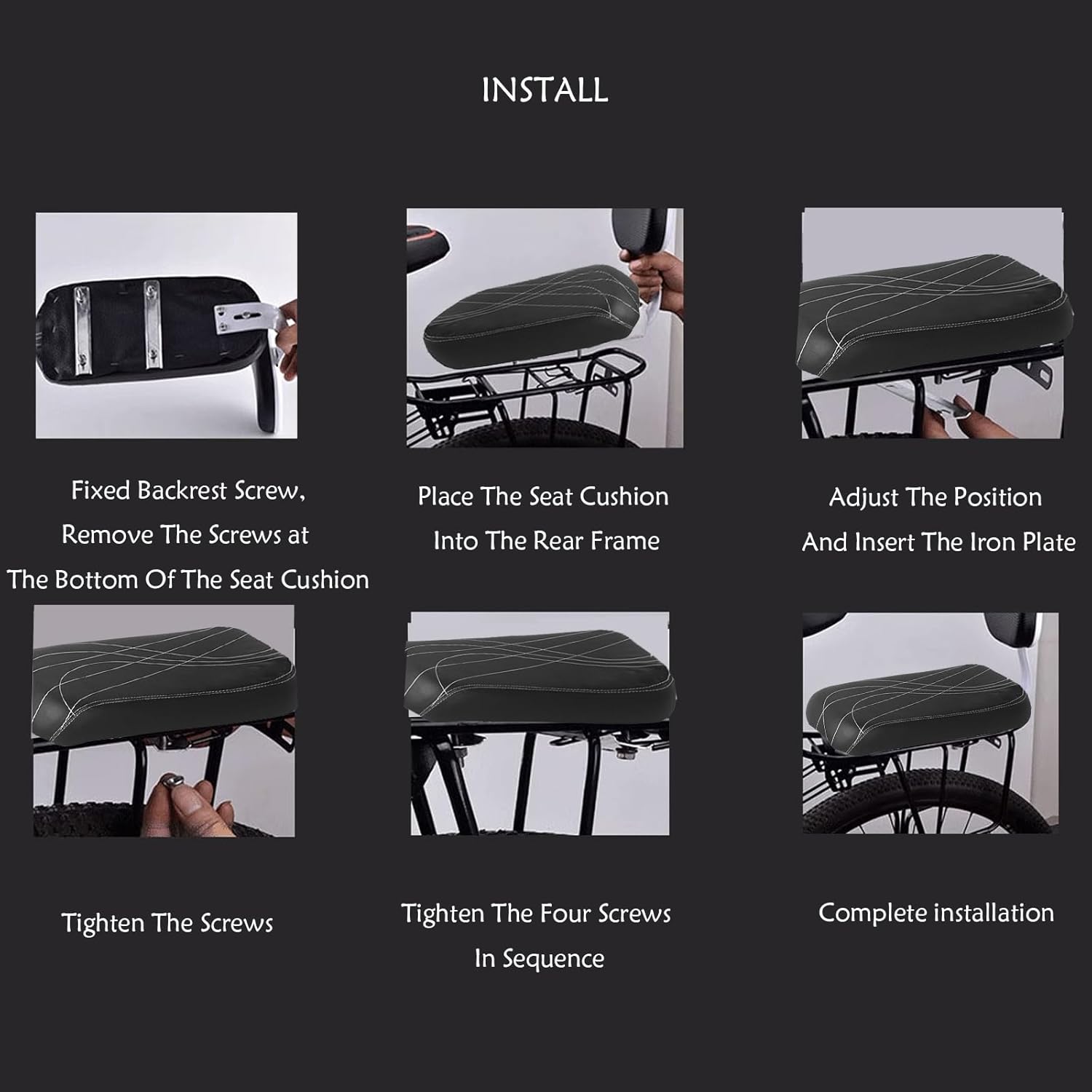 INSTALL

Fixed Backrest Screw, Remove The Screws at The Bottom Of The Seat Cushion

Place The Seat Cushion Into The Rear Frame

Adjust The Position And Insert The Iron Plate

Tighten The Screws

Tighten The Four Screws In Sequence

Complete installation