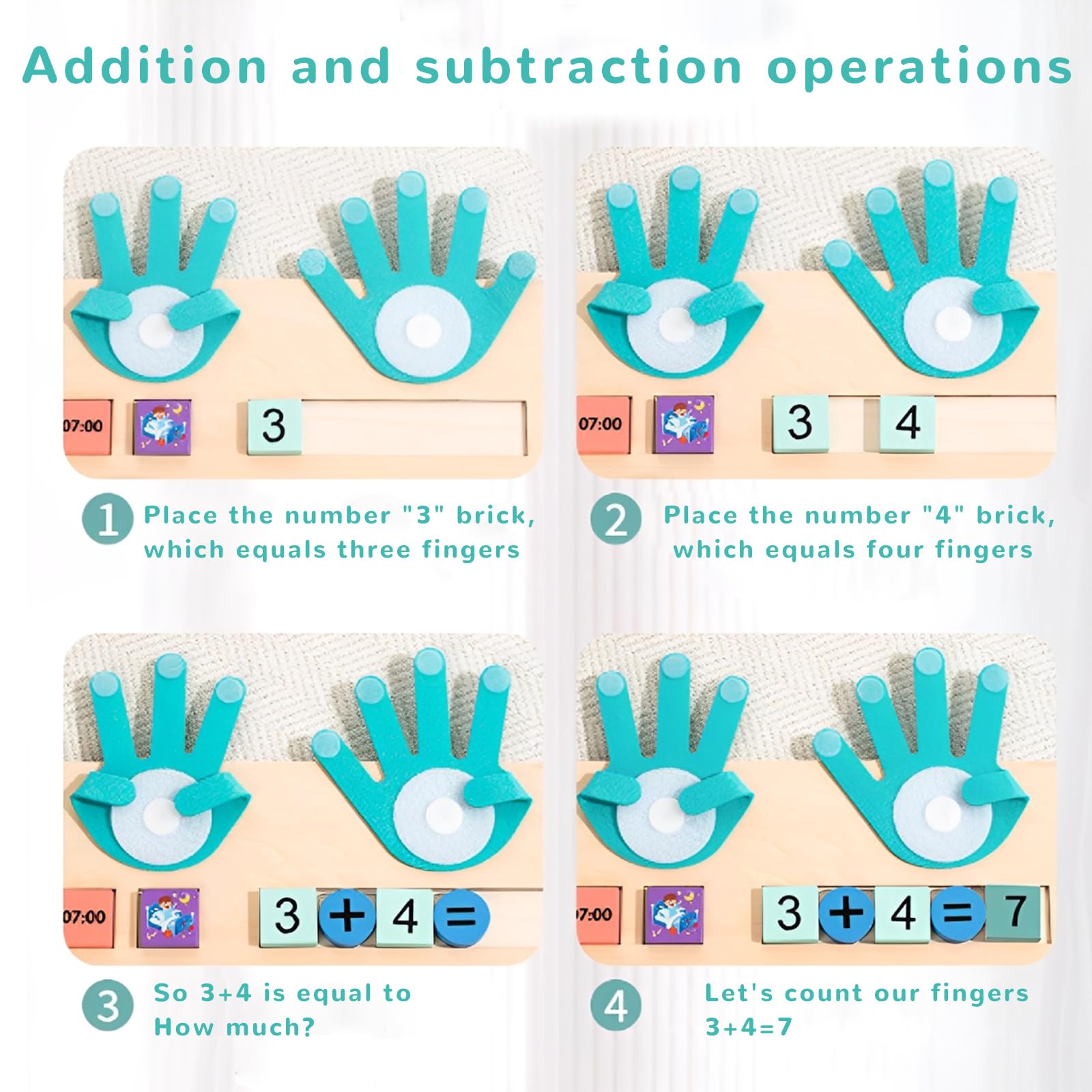 Addition and subtraction operations

07:00

3

1 Place the number "3" brick, which equals three fingers

07:00

3 4

2 Place the number "4" brick, which equals four fingers

07:00

3 + 4 =

3 So 3+4 is equal to How much?

7:00

3 + 4 = 7

4 Let's count our fingers 3+4=7