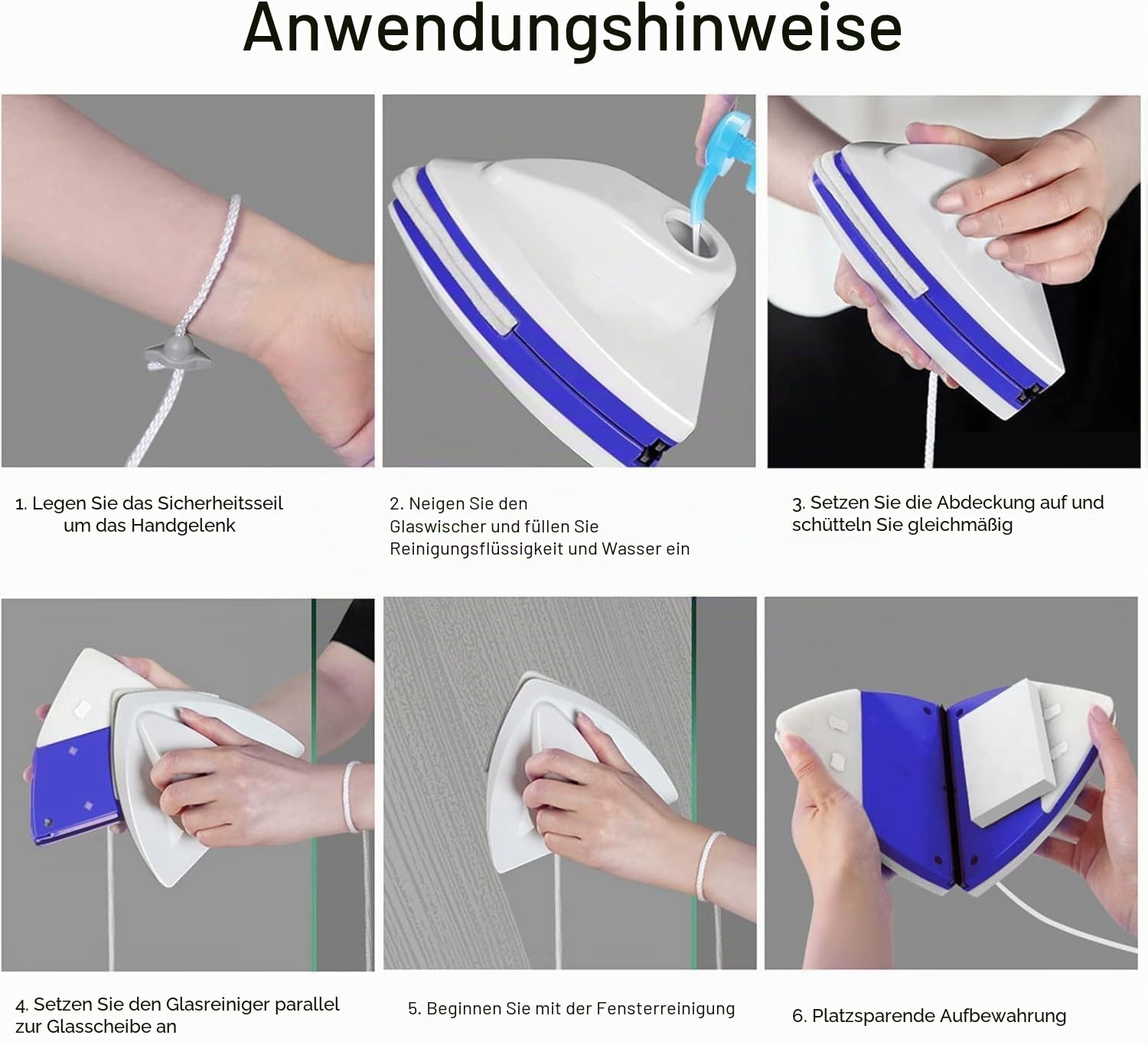 Anwendungshinweise

1. Legen Sie das Sicherheitsseil um das Handgelenk

2. Neigen Sie den Glaswischer und füllen Sie Reinigungsflüssigkeit und Wasser ein

3. Setzen Sie die Abdeckung auf und schütteln Sie gleichmäßig

4. Setzen Sie den Glasreiniger parallel zur Glasscheibe an

5. Beginnen Sie mit der Fensterreinigung

6. Platzsparende Aufbewahrung