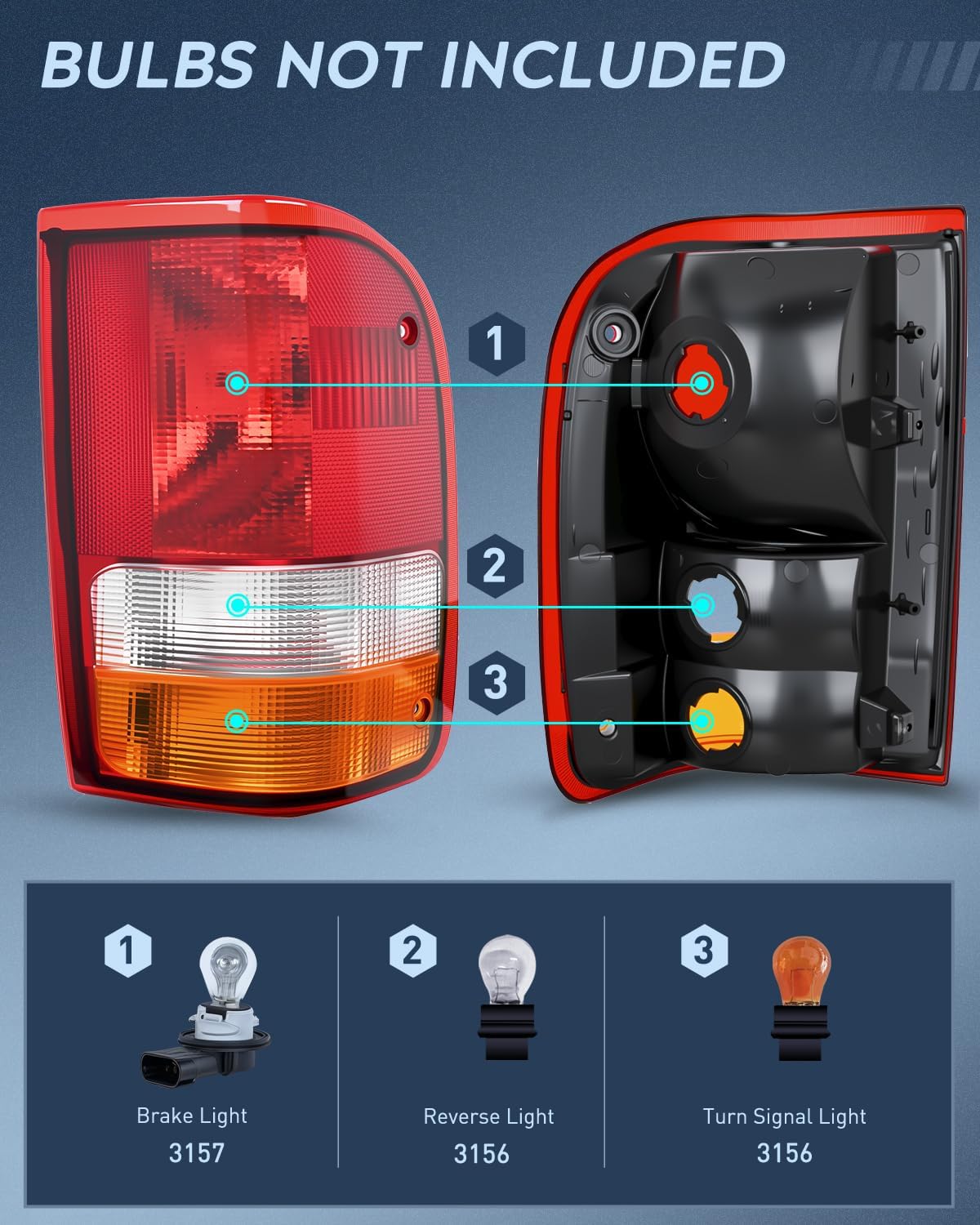 BULBS NOT INCLUDED

1

2

3

1
Brake Light
3157

2
Reverse Light
3156

3
Turn Signal Light
3156