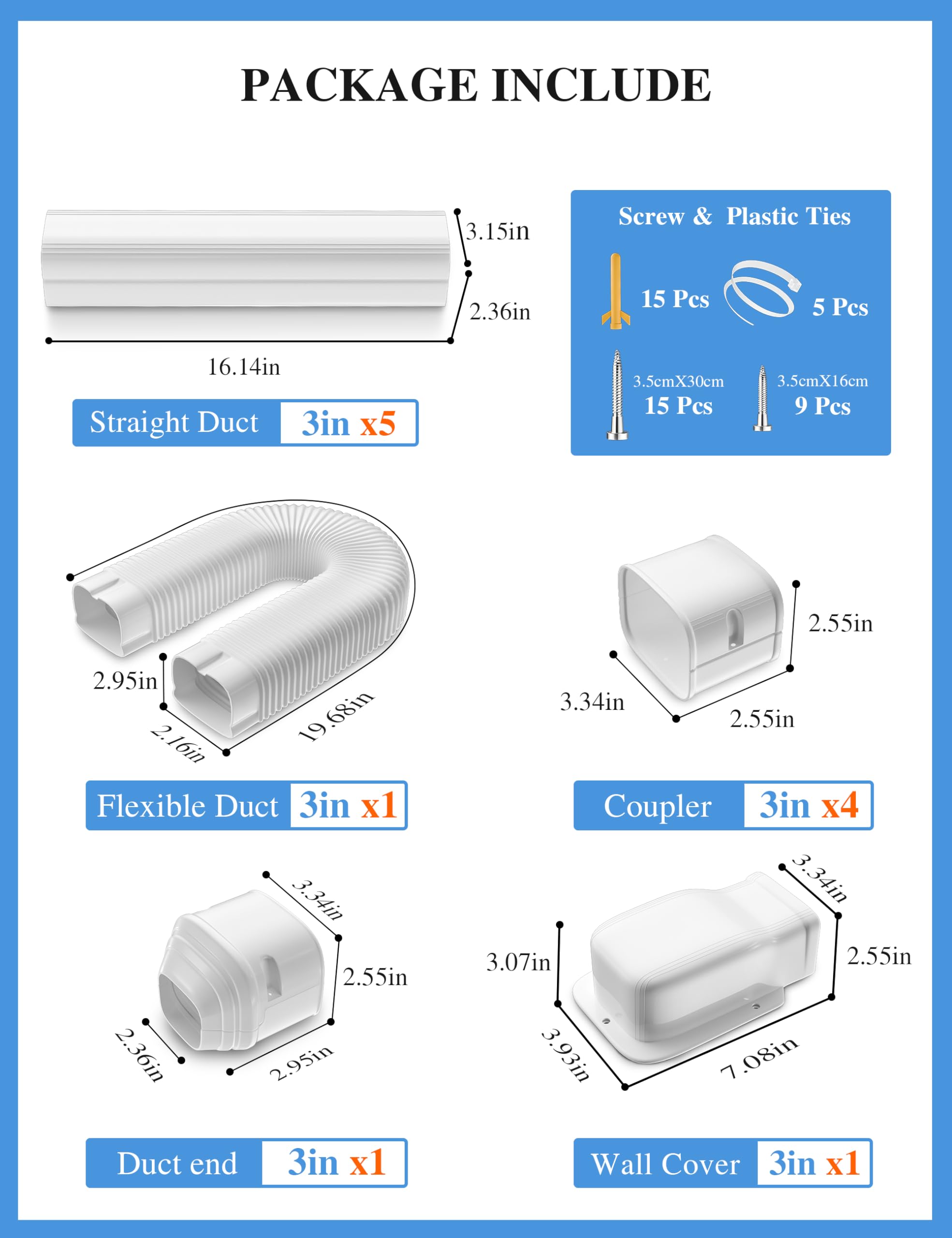 PACKAGE INCLUDE

3.15in
2.36in
16.14in

Straight Duct 3in x5

Screw & Plastic Ties
15 Pcs
5 Pcs
3.5cmX30cm 15 Pcs
3.5cmX16cm 9 Pcs

2.95in
2.16in
19.68in

Flexible Duct 3in x1

2.55in
3.34in
2.55in

Coupler 3in x4

3.34in
2.55in
2.36in
2.95in

Duct end 3in x1

3.34in
3.07in
2.55in
3.93in
7.08in

Wall Cover 3in x1