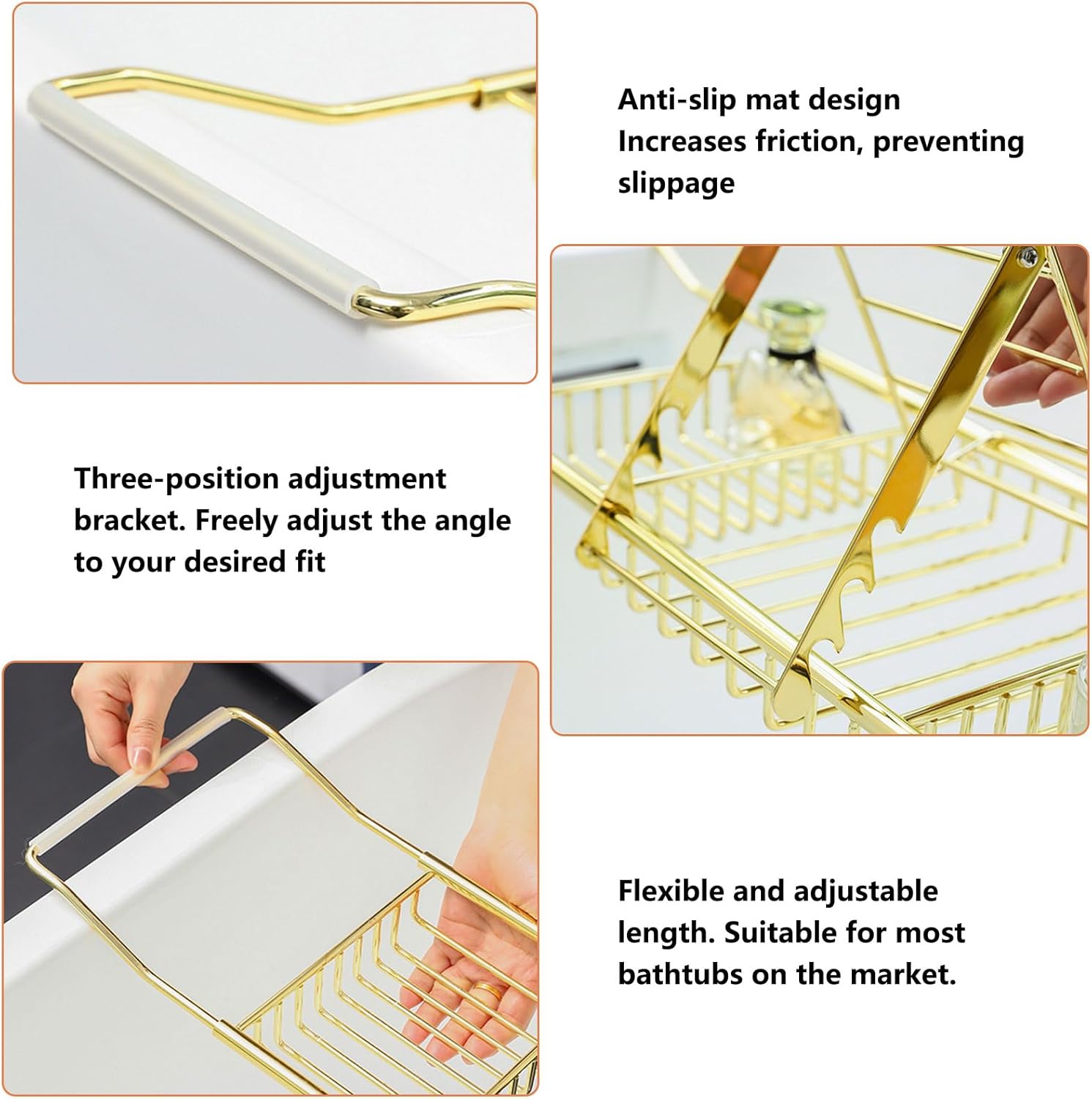 Anti-slip mat design
Increases friction, preventing slippage

Three-position adjustment bracket. Freely adjust the angle to your desired fit

Flexible and adjustable length. Suitable for most bathtubs on the market.