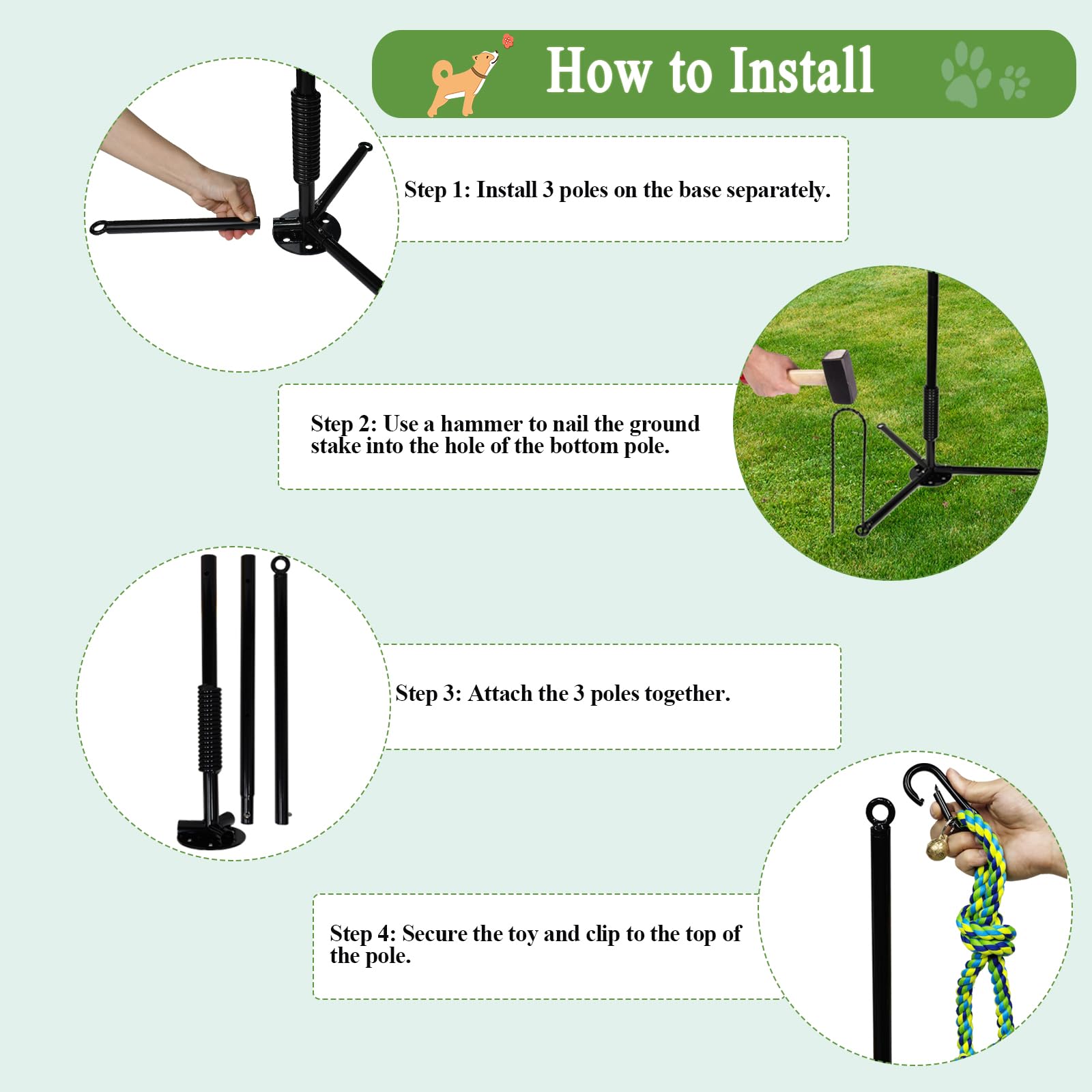 How to Install

Step 1: Install 3 poles on the base separately.

Step 2: Use a hammer to nail the ground stake into the hole of the bottom pole.

Step 3: Attach the 3 poles together.

Step 4: Secure the toy and clip to the top of the pole.