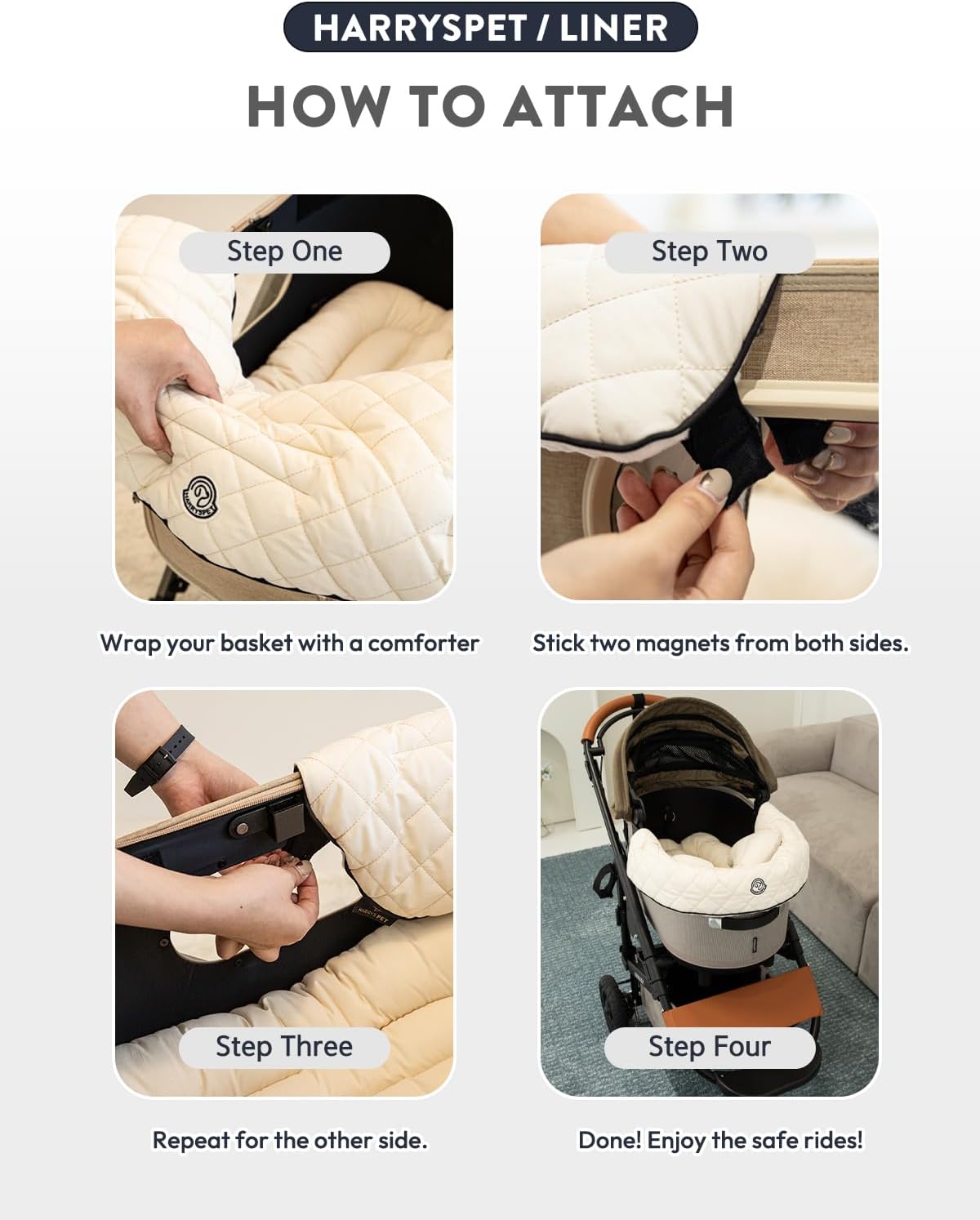 HARRYSPET / LINER

HOW TO ATTACH

Step One

HARRYSPET

Wrap your basket with a comforter

Step Two

Stick two magnets from both sides.

HARRYSPET

Step Three

Repeat for the other side.

Step Four

Done! Enjoy the safe rides!