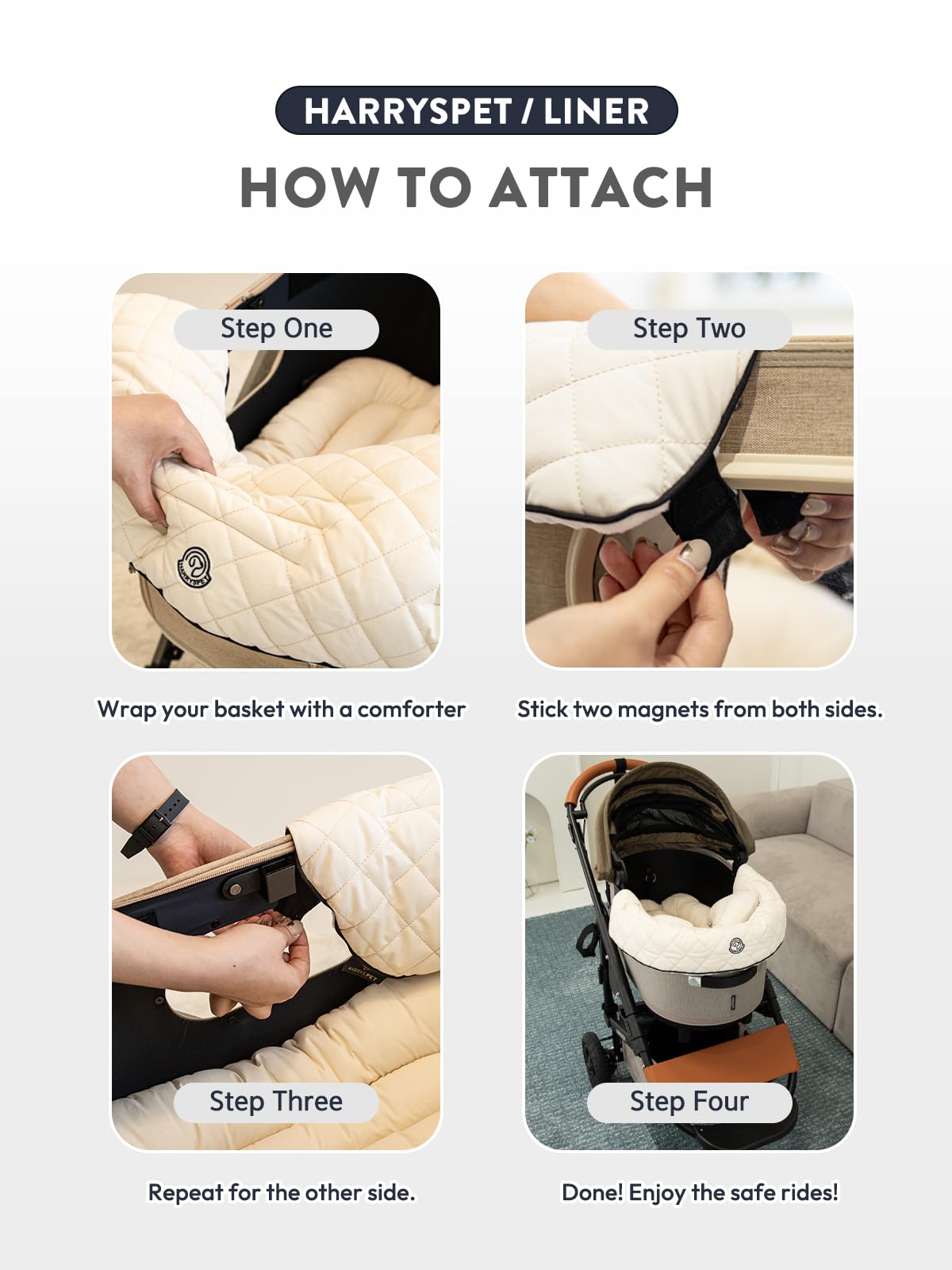 HARRYSPET / LINER

HOW TO ATTACH

Step One

HARRYSPET

Wrap your basket with a comforter

Step Two

Stick two magnets from both sides.

HARRYSPET

Step Three

Repeat for the other side.

Step Four

Done! Enjoy the safe rides!