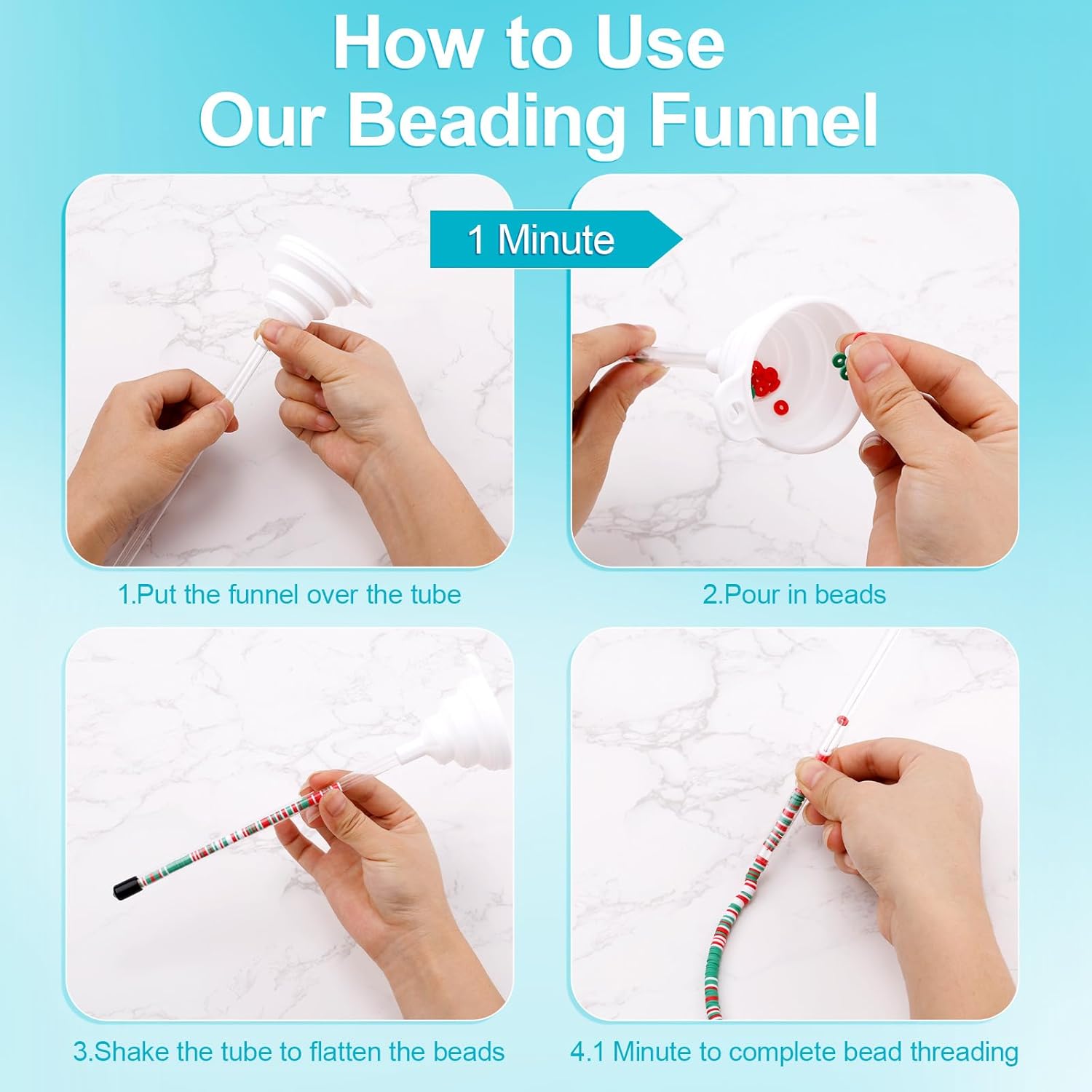 How to Use Our Beading Funnel

1 Minute

1.Put the funnel over the tube

2.Pour in beads

3.Shake the tube to flatten the beads

4.1 Minute to complete bead threading