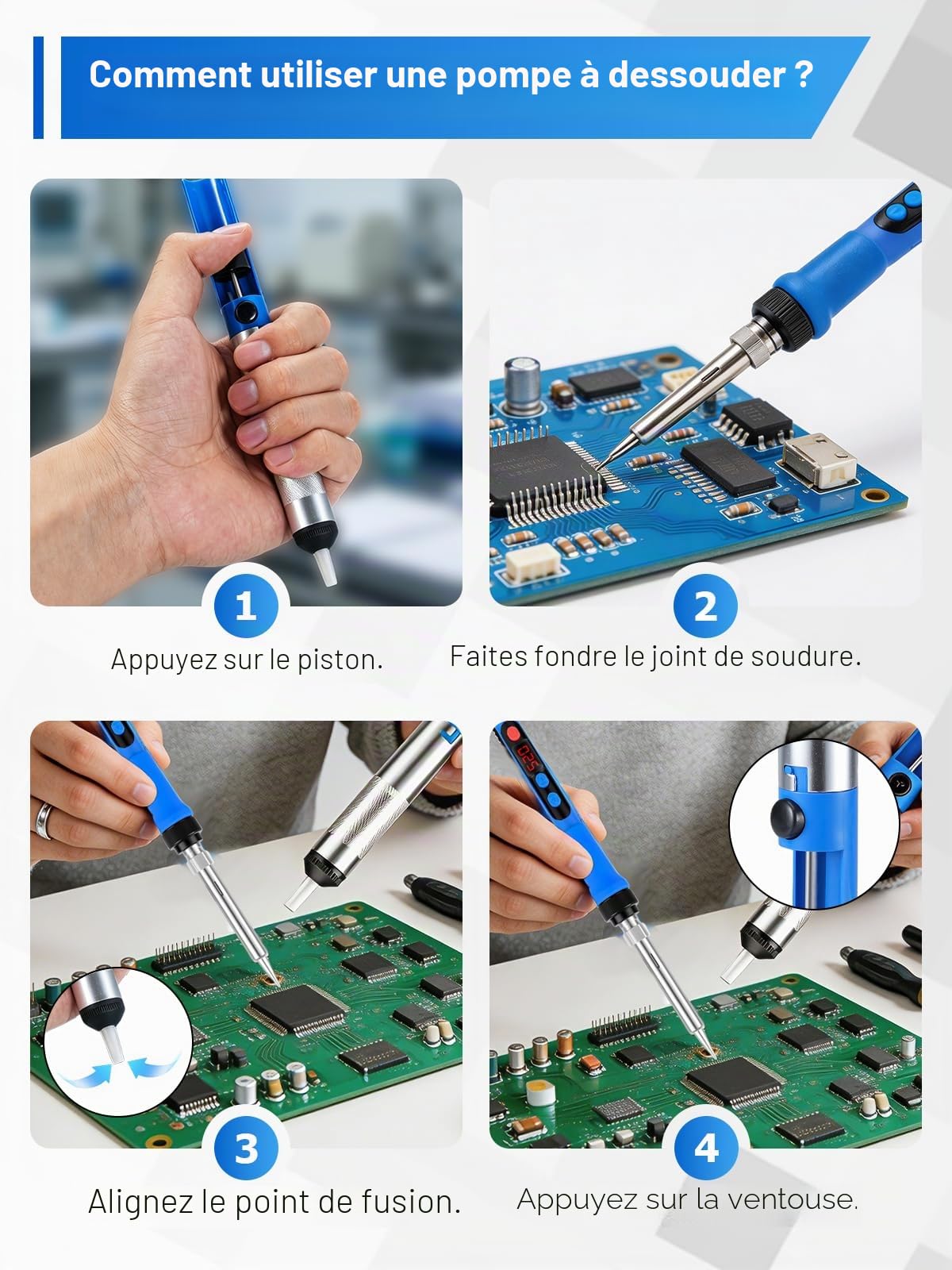 Comment utiliser une pompe à dessouder ?

1
Appuyez sur le piston.

2
Faites fondre le joint de soudure.

3
Alignez le point de fusion.

4
Appuyez sur la ventouse.