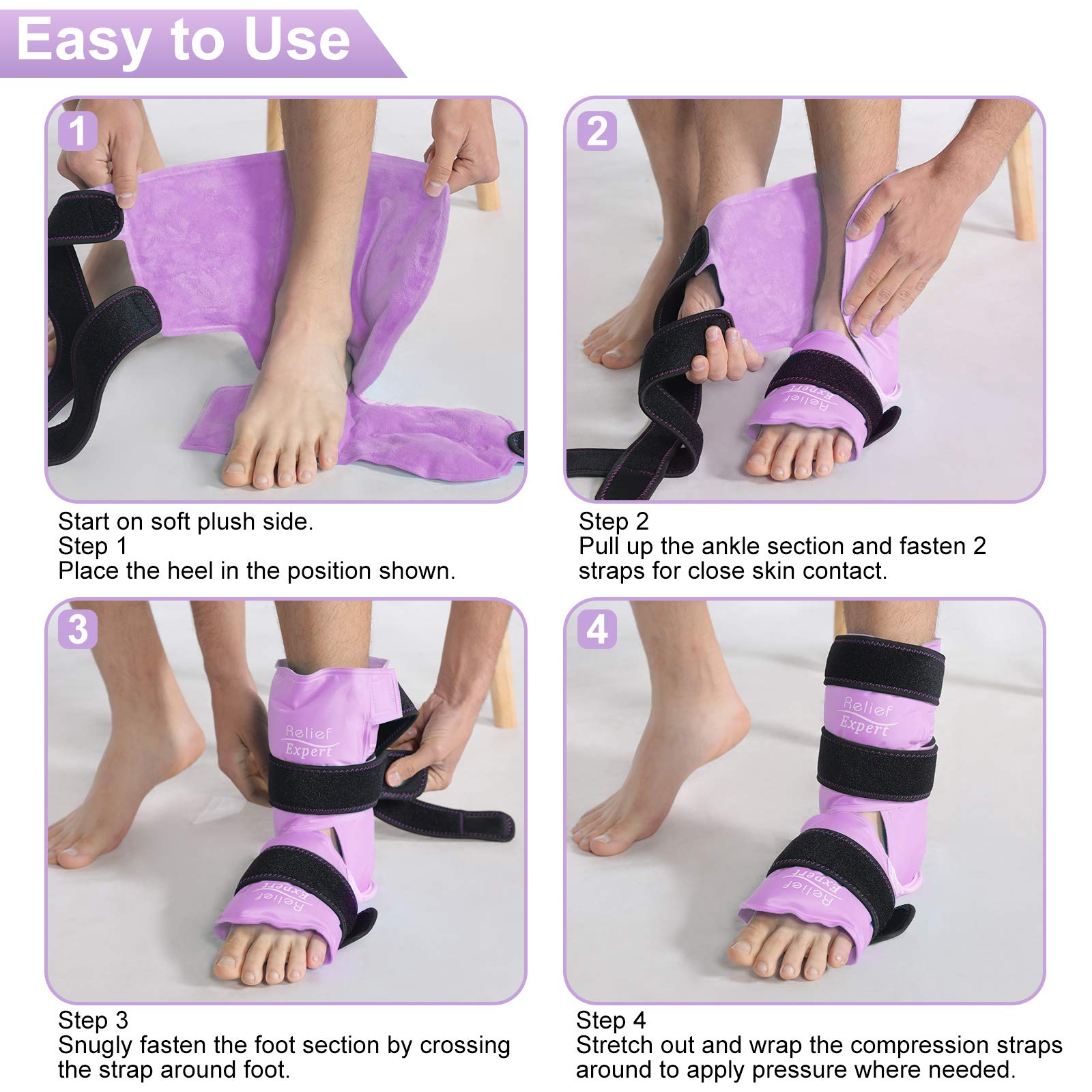 Easy to Use

1

Start on soft plush side.
Step 1
Place the heel in the position shown.

2

Relief Expert

Step 2
Pull up the ankle section and fasten 2 straps for close skin contact.

3

Relief Expert

Relief Expert

Step 3
Snugly fasten the foot section by crossing the strap around foot.

4

Relief Expert

Relief Expert

Step 4
Stretch out and wrap the compression straps around to apply pressure where needed.