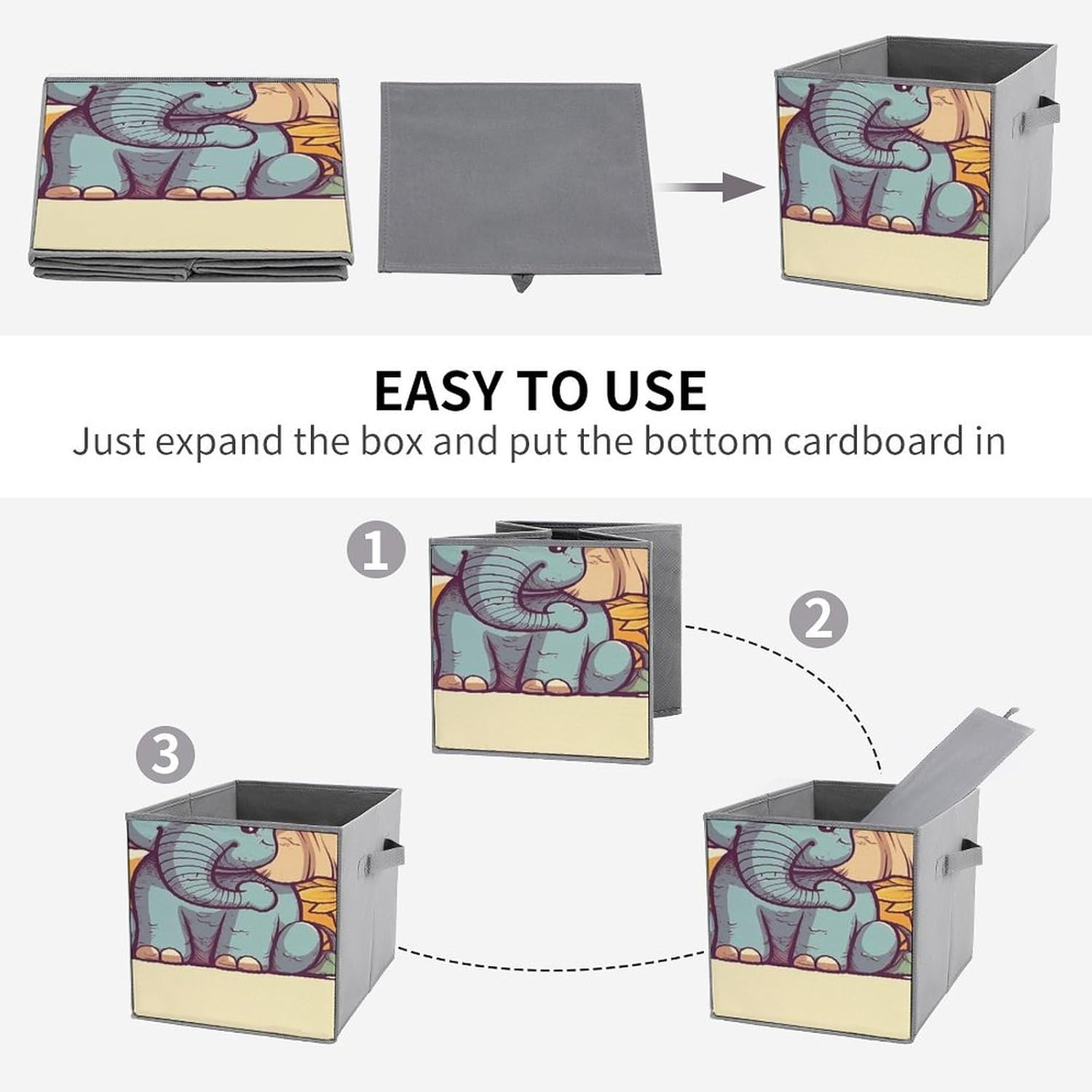 EASY TO USE
Just expand the box and put the bottom cardboard in

1

2

3