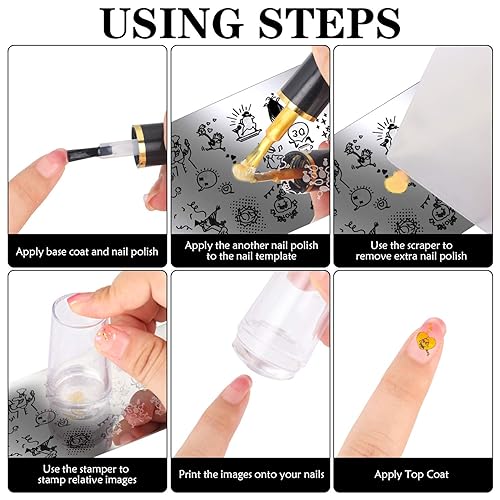 USING STEPS

Apply base coat and nail polish

Apply the another nail polish to the nail template

Use the scraper to remove extra nail polish

Use the stamper to stamp relative images

Print the images onto your nails

Apply Top Coat