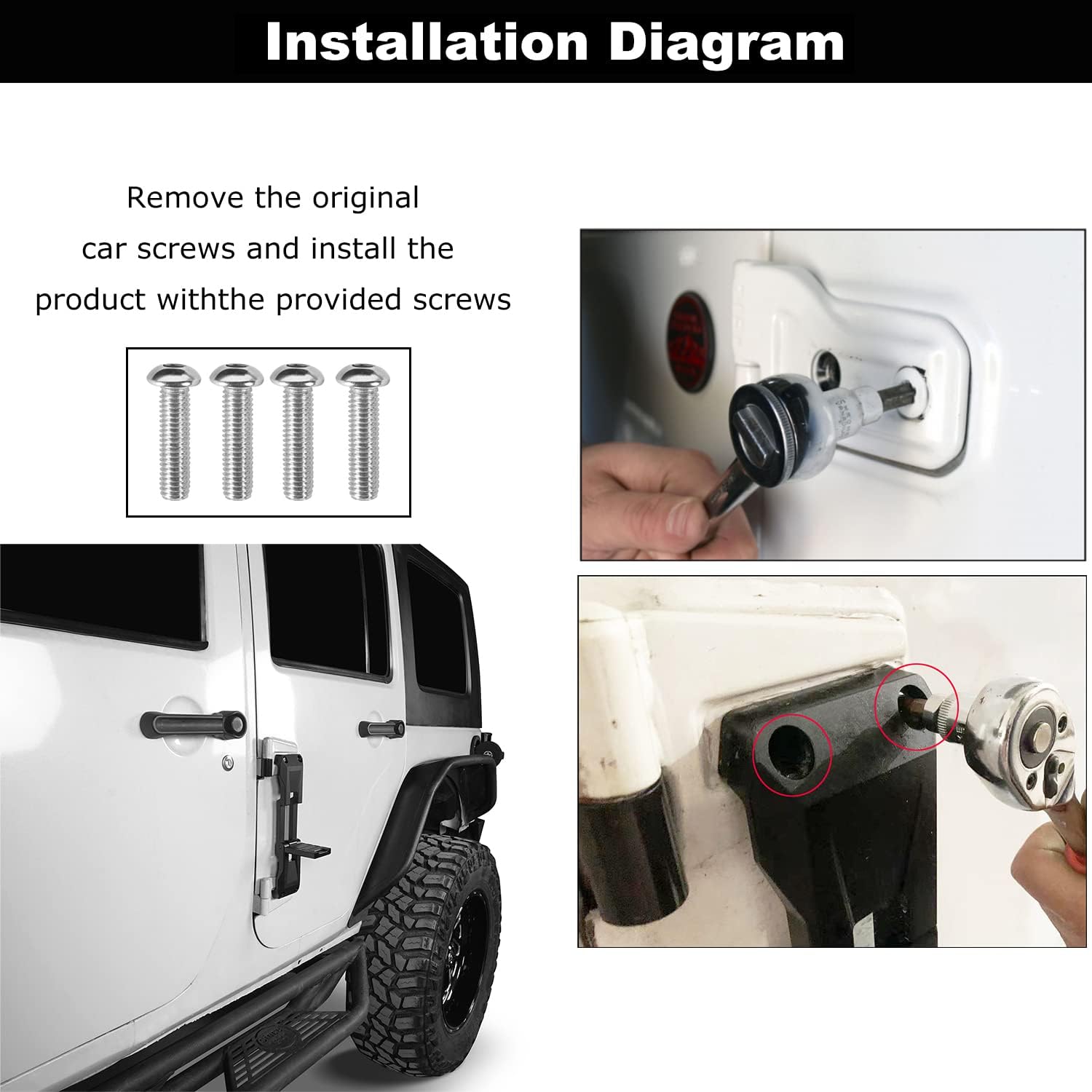 Installation Diagram

Remove the original car screws and install the product withthe provided screws