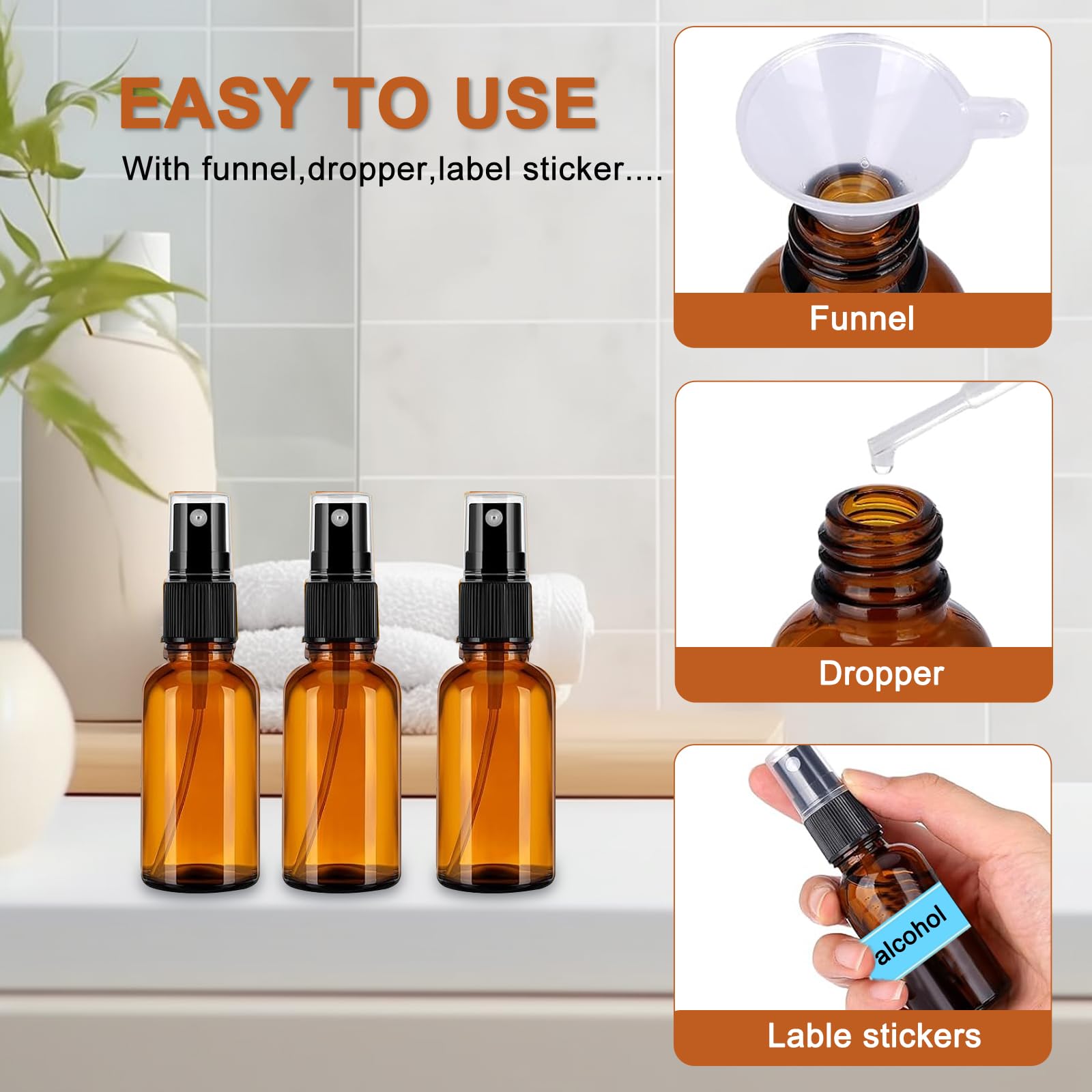 EASY TO USE

With funnel,dropper,label sticker....

Funnel

Dropper

alcohol

Lable stickers