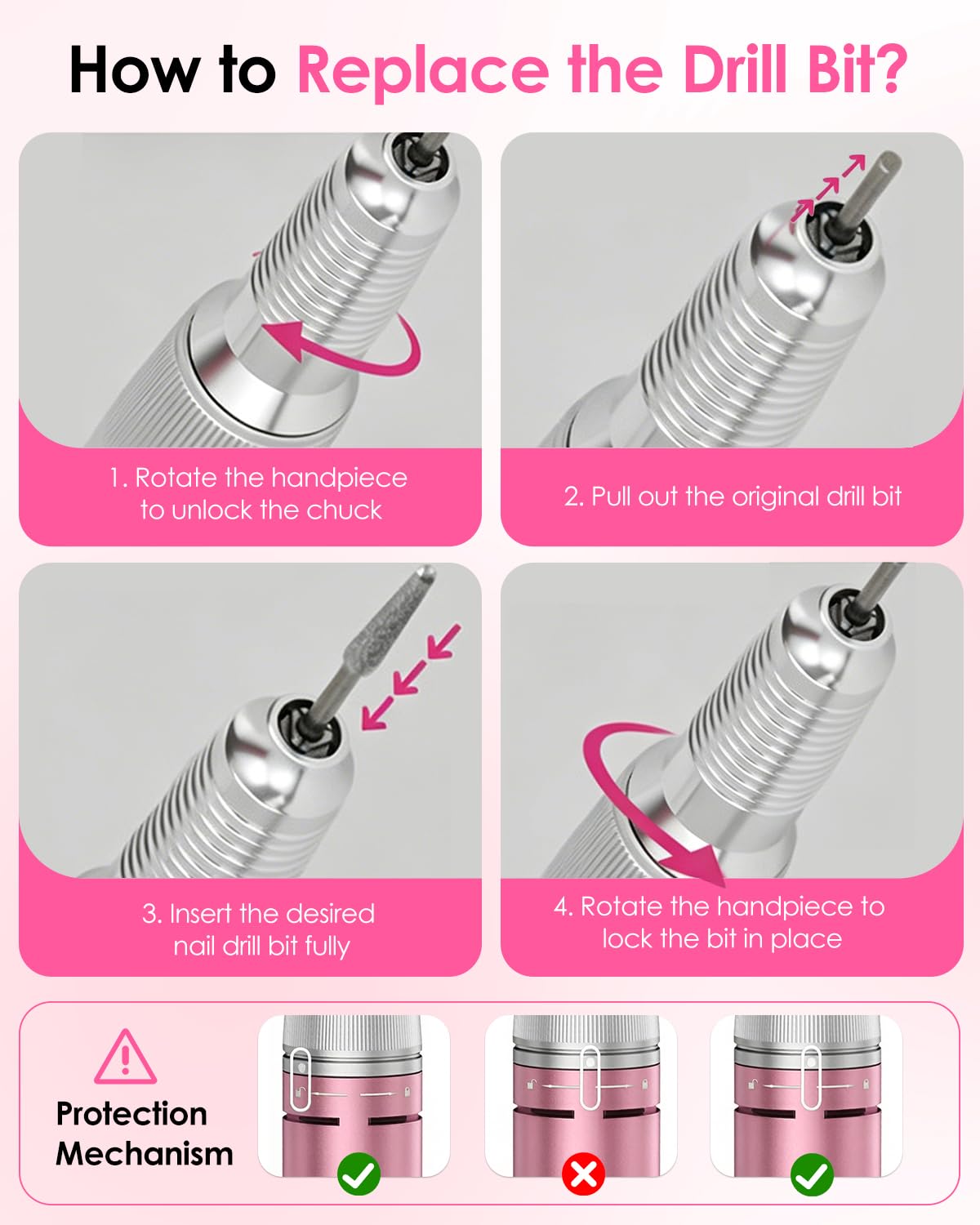 How to Replace the Drill Bit?

1. Rotate the handpiece to unlock the chuck

2. Pull out the original drill bit

3. Insert the desired nail drill bit fully

4. Rotate the handpiece to lock the bit in place

Protection Mechanism