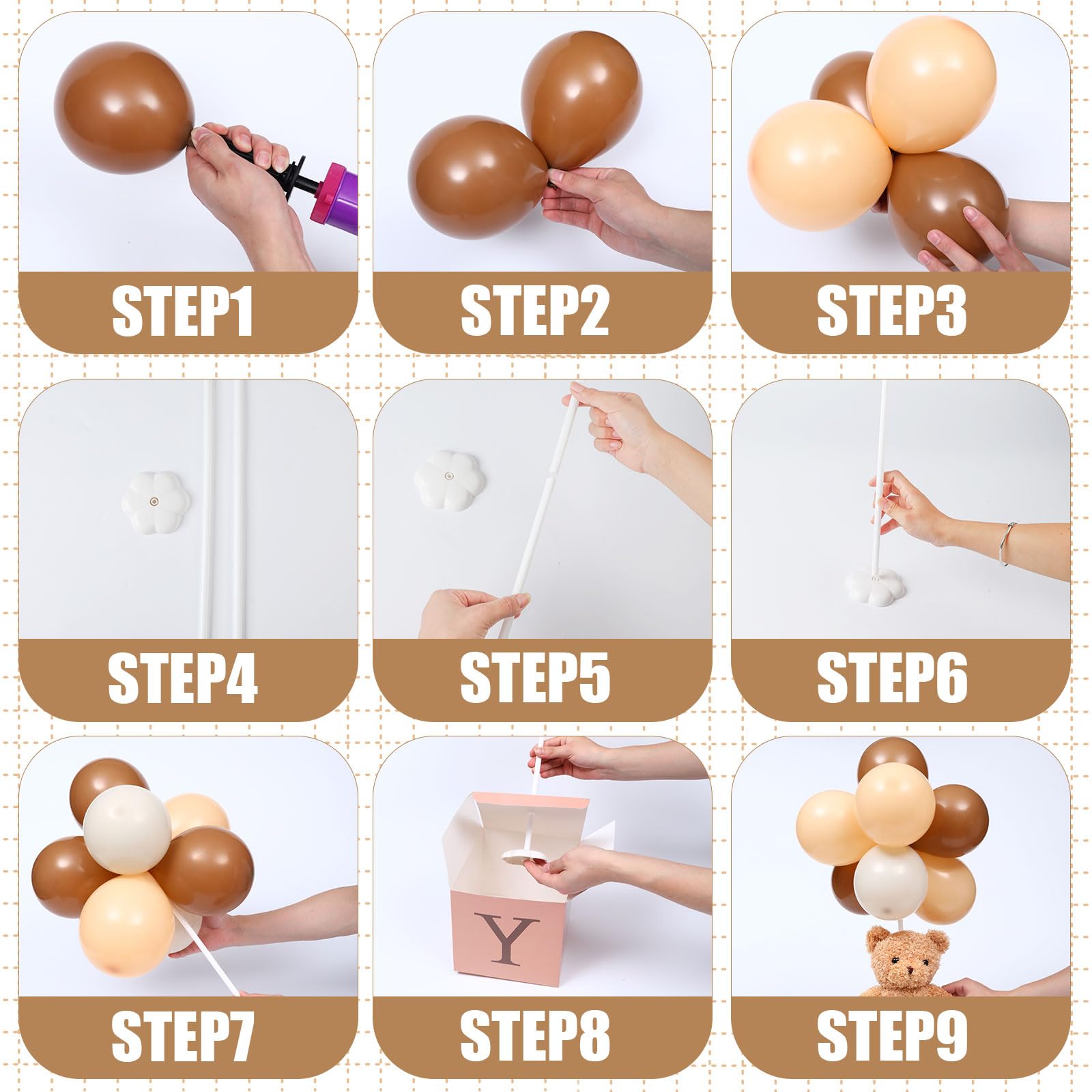 STEP1

STEP2

STEP3

STEP4

STEP5

STEP6

STEP7

Y

STEP8

STEP9