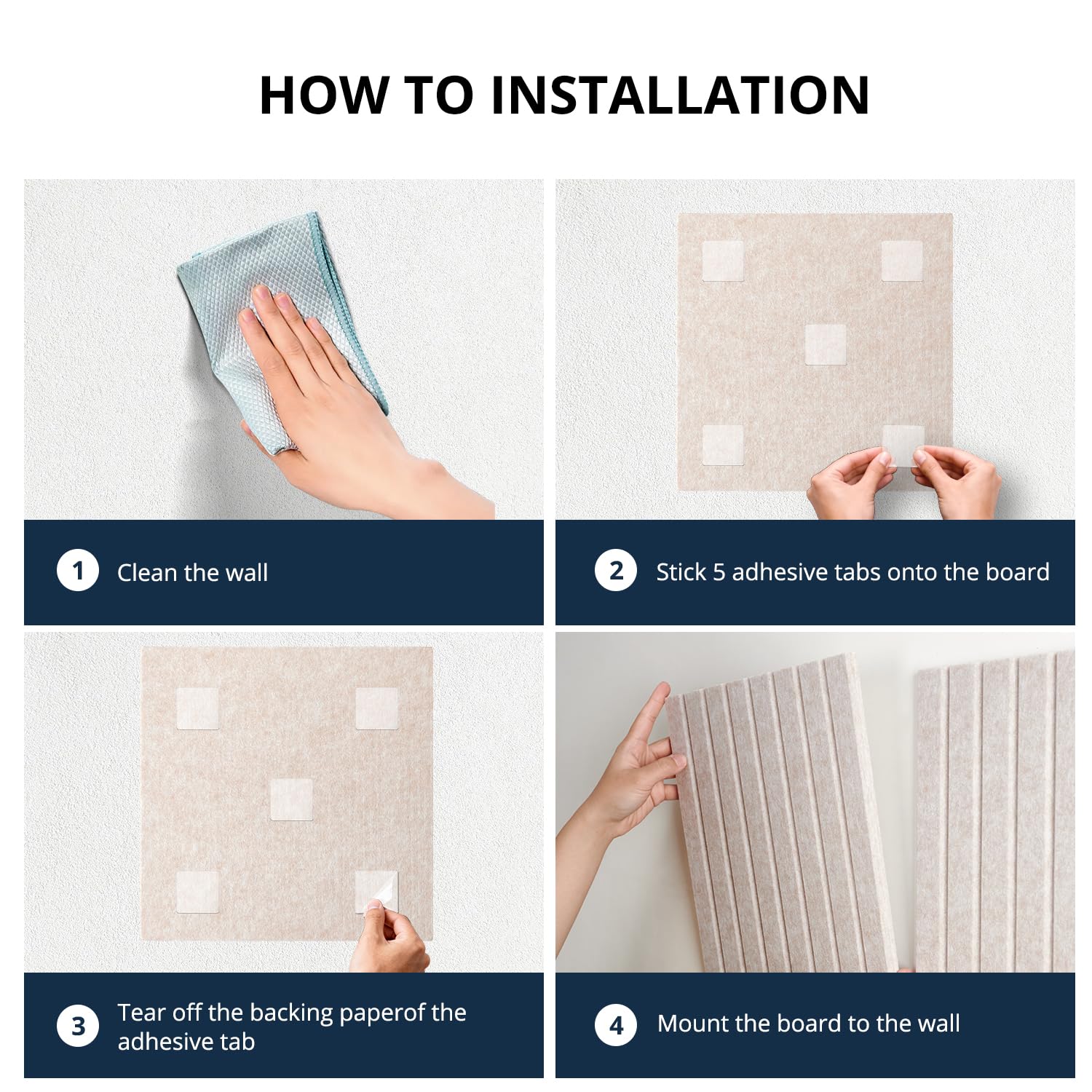 HOW TO INSTALLATION

1 Clean the wall

2 Stick 5 adhesive tabs onto the board

3 Tear off the backing paperof the adhesive tab

4 Mount the board to the wall