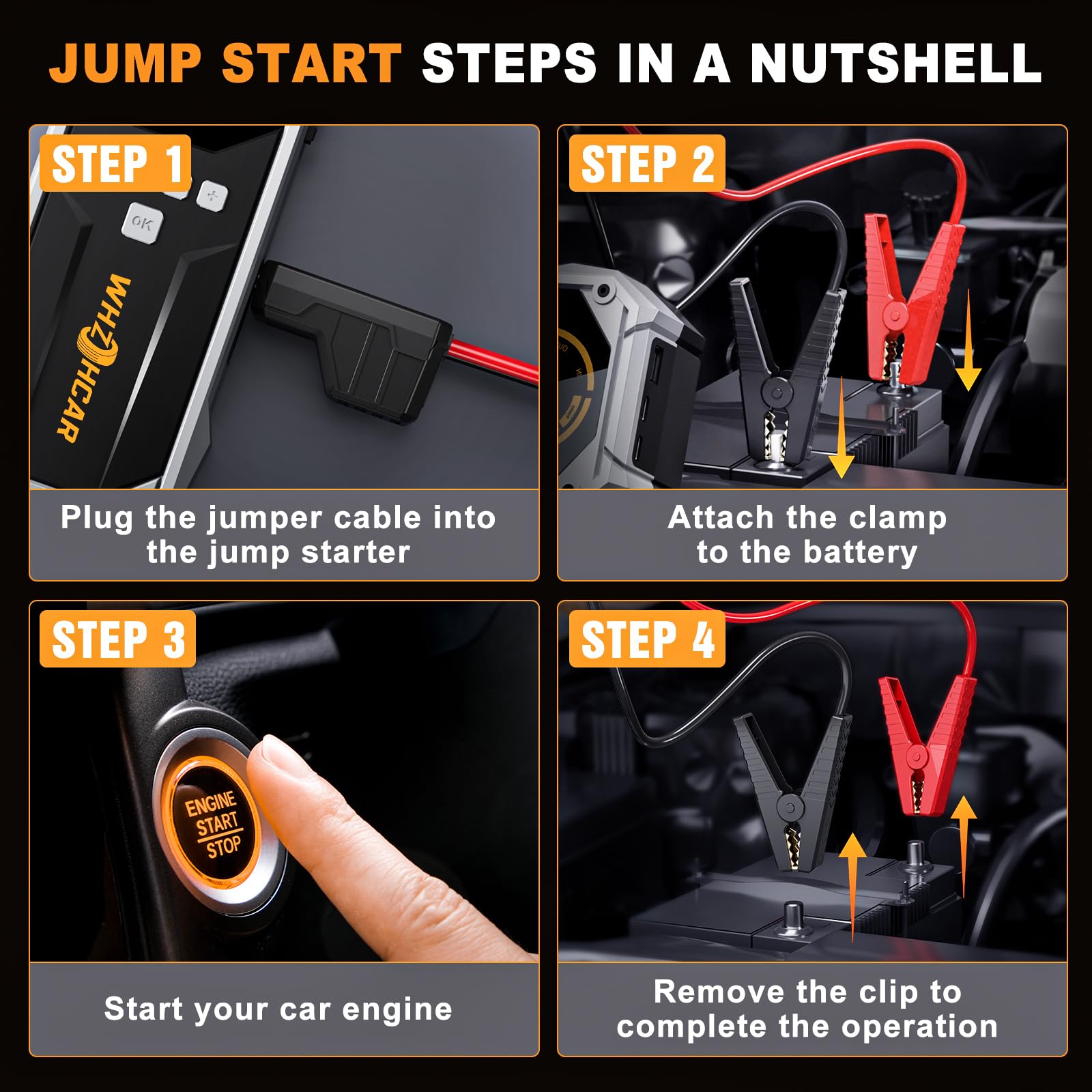 JUMP START STEPS IN A NUTSHELL

STEP 1

+

OK

WHZOHCAR

Plug the jumper cable into the jump starter

STEP 2

Attach the clamp to the battery

STEP 3

ENGINE START STOP

Start your car engine

STEP 4

Remove the clip to complete the operation