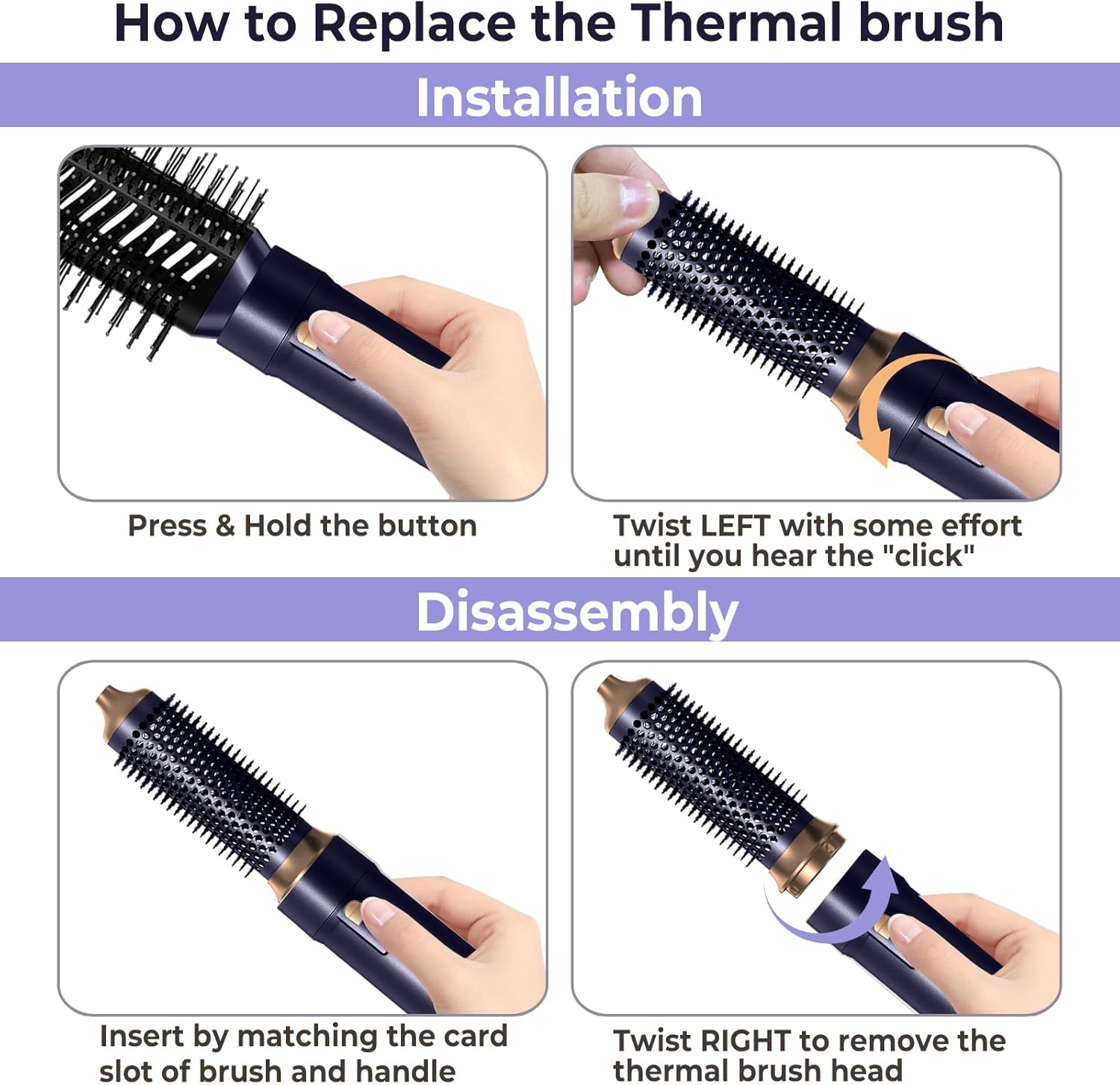 How to Replace the Thermal brush

Installation

Press & Hold the button

Twist LEFT with some effort until you hear the "click"

Disassembly

Insert by matching the card slot of brush and handle

Twist RIGHT to remove the thermal brush head