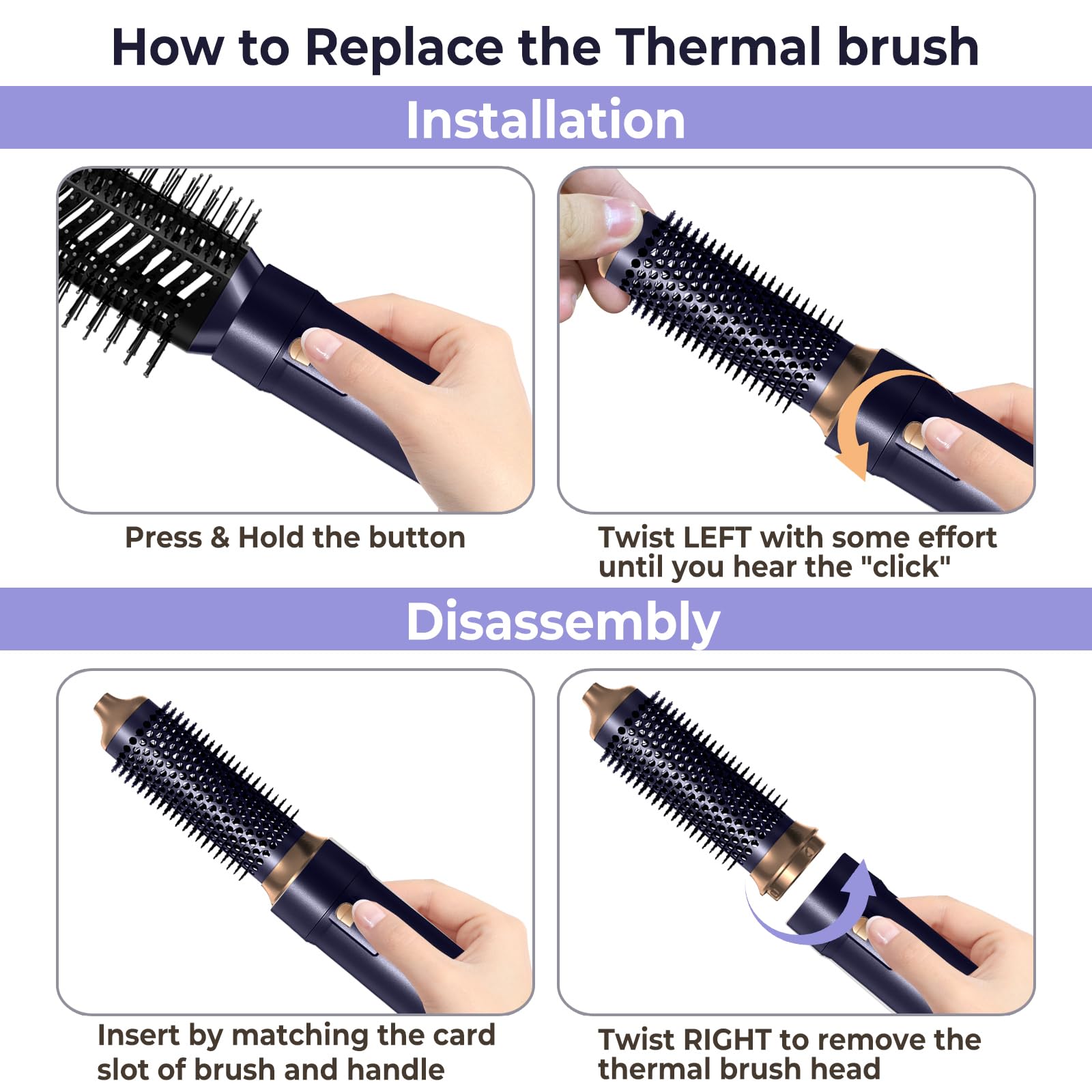 How to Replace the Thermal brush

Installation

Press & Hold the button

Twist LEFT with some effort until you hear the "click"

Disassembly

Insert by matching the card slot of brush and handle

Twist RIGHT to remove the thermal brush head