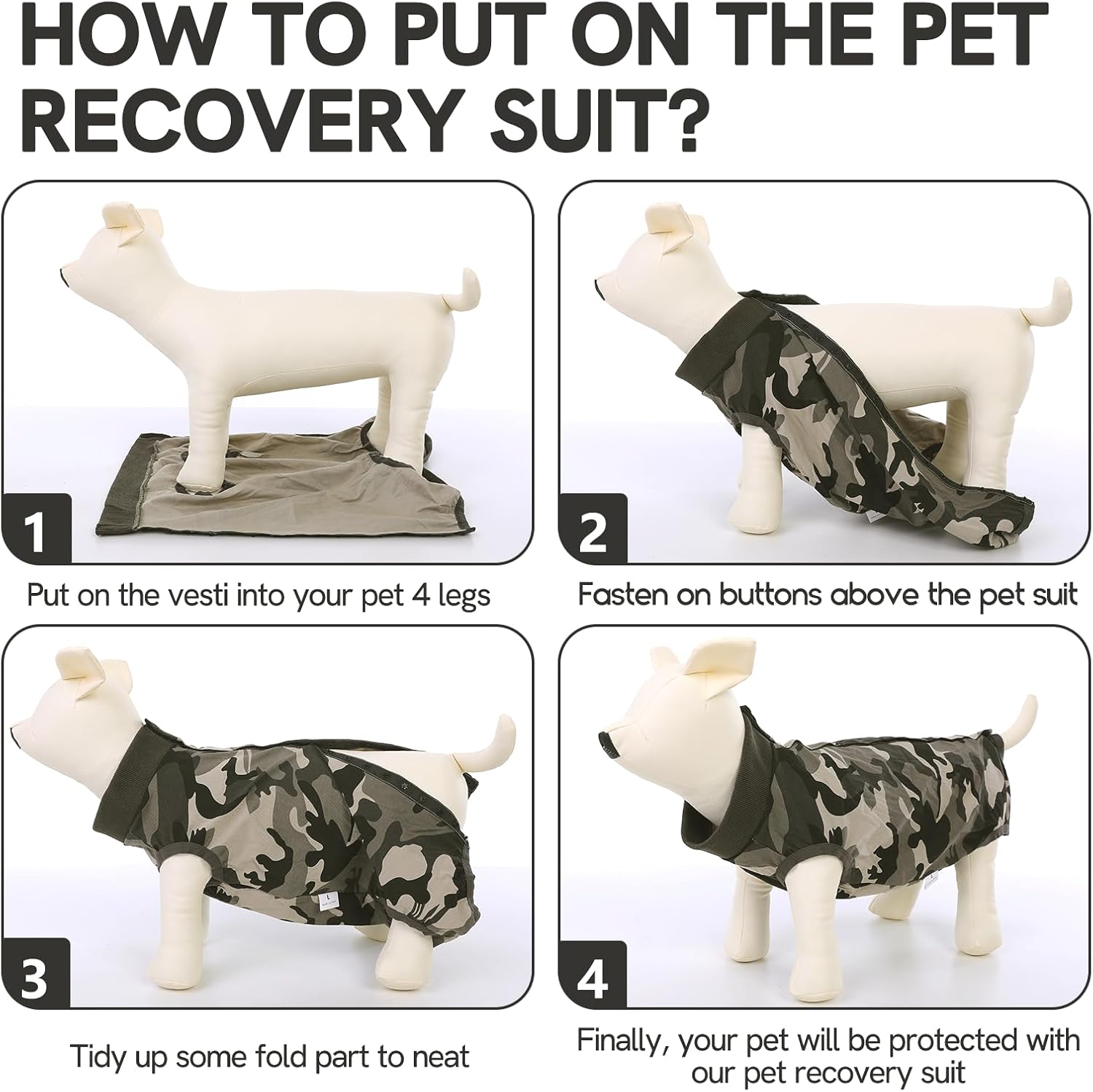 HOW TO PUT ON THE PET RECOVERY SUIT?

1

Put on the vesti into your pet 4 legs

2

Fasten on buttons above the pet suit

3

Tidy up some fold part to neat

4

Finally, your pet will be protected with our pet recovery suit