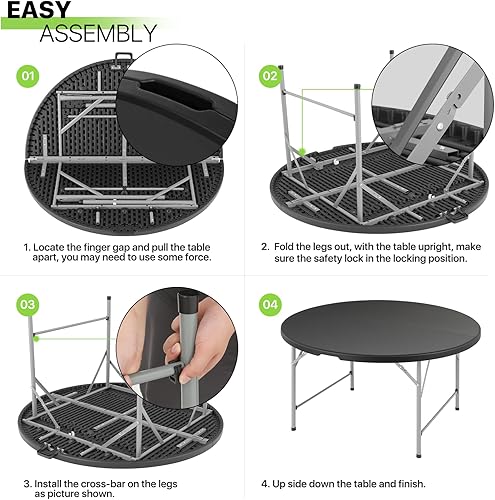 EASY
ASSEMBLY

01

1. Locate the finger gap and pull the table apart, you may need to use some force.

02

2. Fold the legs out, with the table upright, make sure the safety lock in the locking position.

03

3. Install the cross-bar on the legs as picture shown.

04

4. Up side down the table and finish.