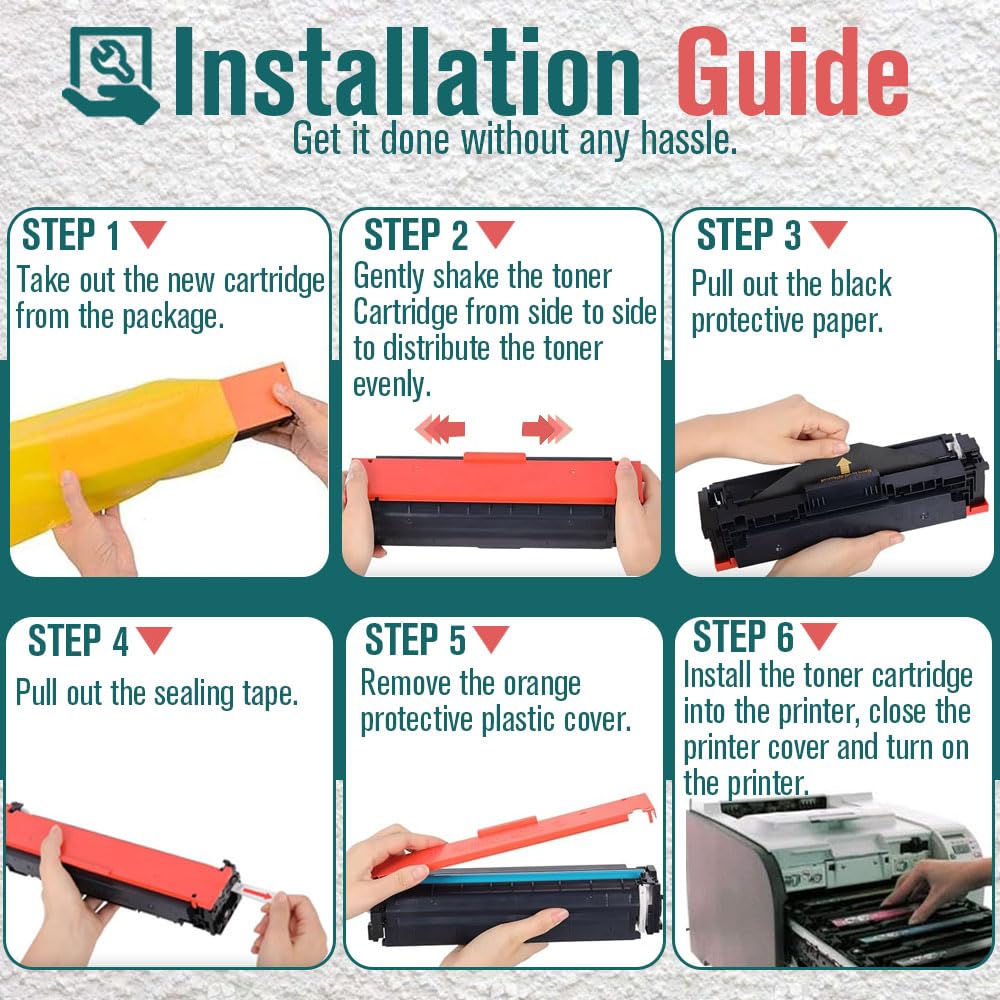 Installation Guide
Get it done without any hassle.

STEP 1
Take out the new cartridge from the package.

STEP 2
Gently shake the toner Cartridge from side to side to distribute the toner evenly.

STEP 3
Pull out the black protective paper.

STEP 4
Pull out the sealing tape.

STEP 5
Remove the orange protective plastic cover.

STEP 6
Install the toner cartridge into the printer, close the printer cover and turn on the printer.