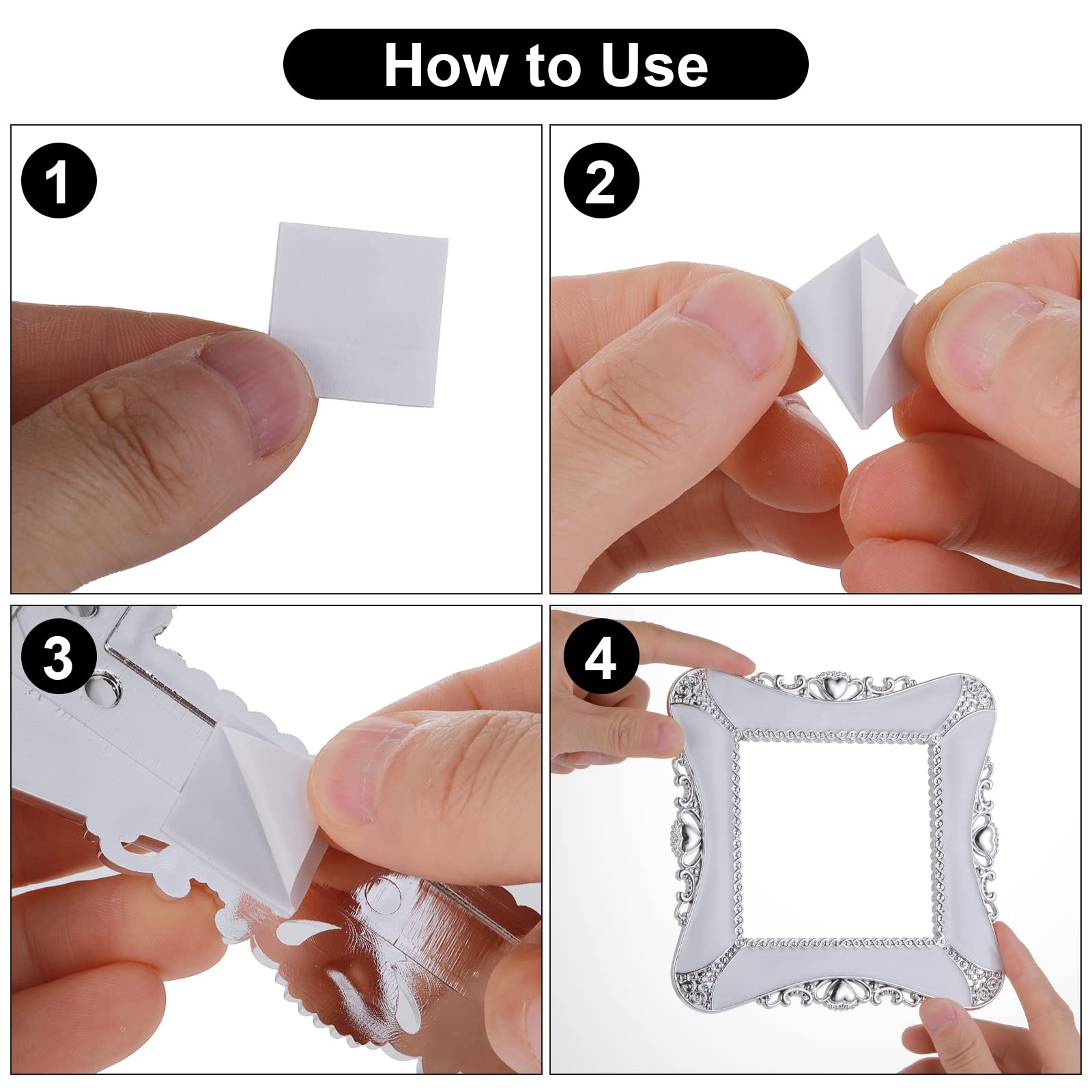 How to Use

1

2

3

4