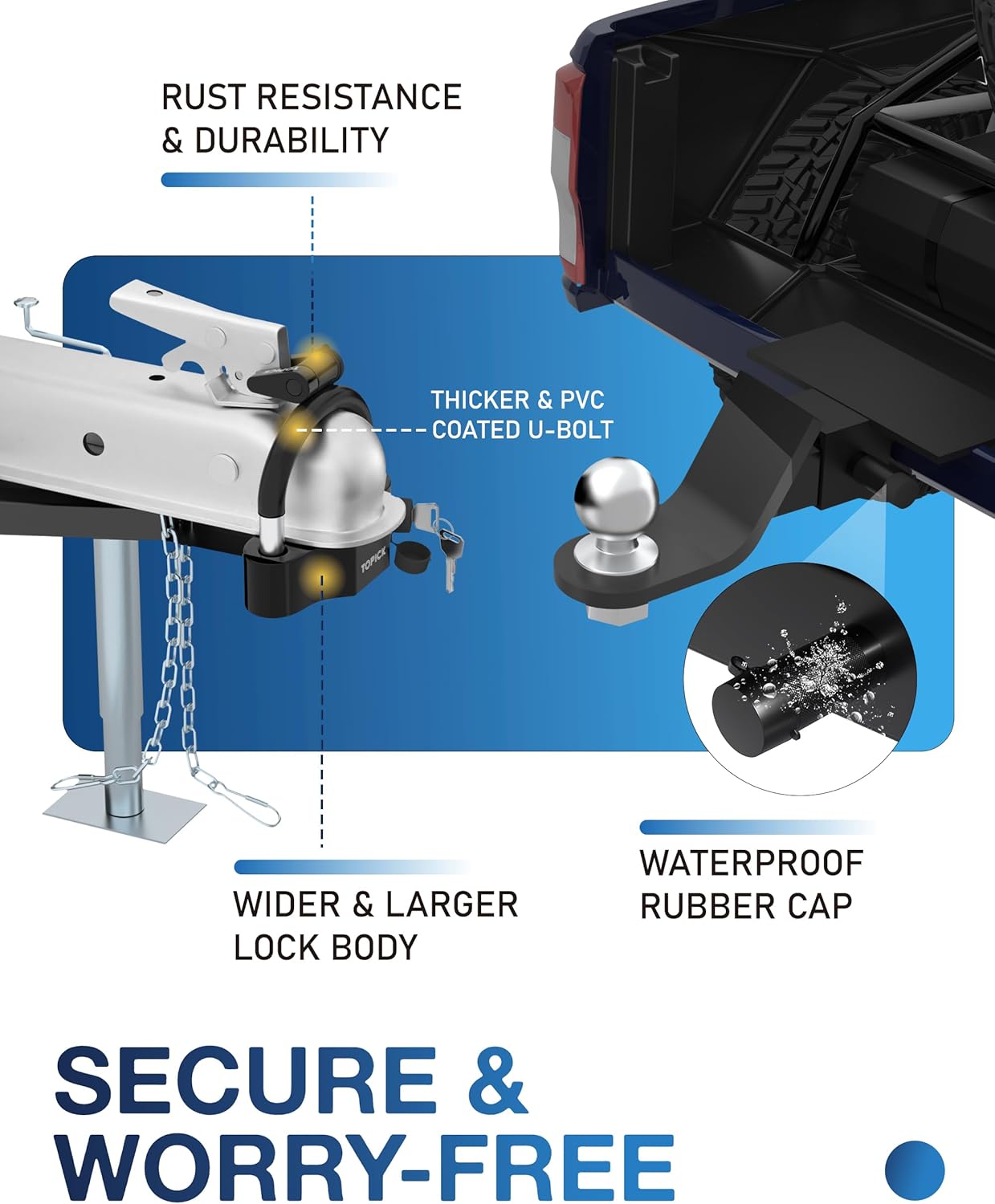 RUST RESISTANCE & DURABILITY

THICKER & PVC COATED U-BOLT

TOPICK

WIDER & LARGER LOCK BODY

WATERPROOF RUBBER CAP

SECURE & WORRY-FREE