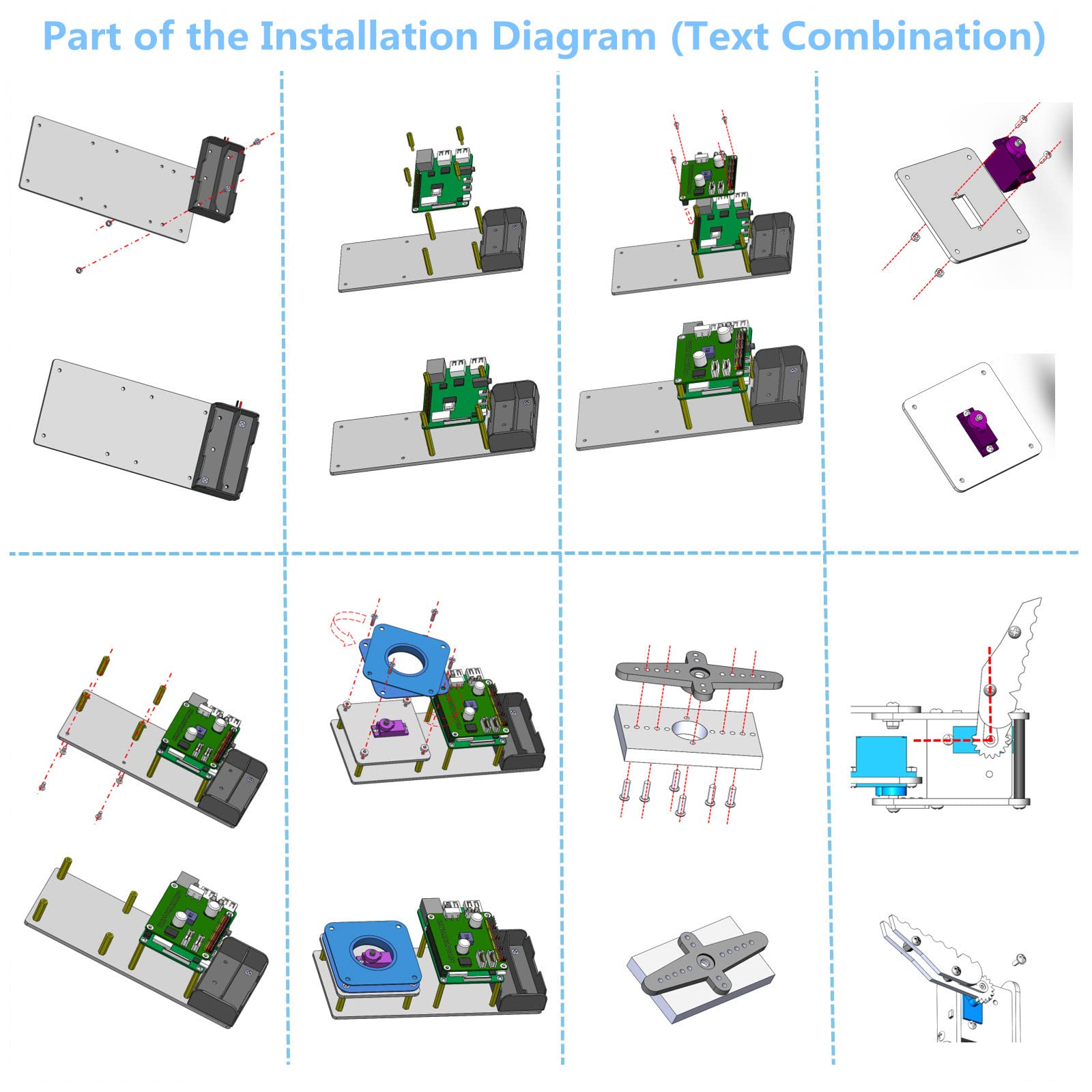 Part of the Installation Diagram (Text Combination)